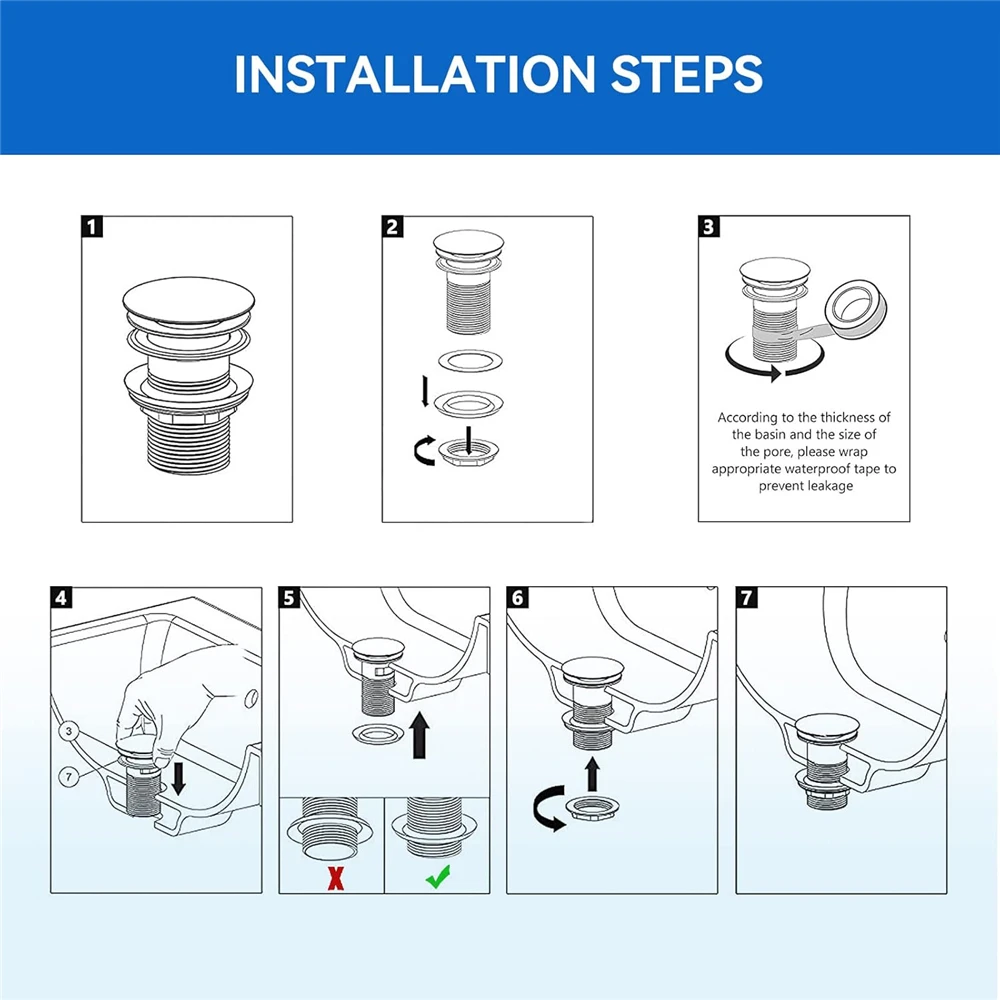 INSTALLATION STEPS

1

2

3

According to the thickness of the basin and the size of the pore, please wrap appropriate waterproof tape to prevent leakage

4

3

7

5

6

7