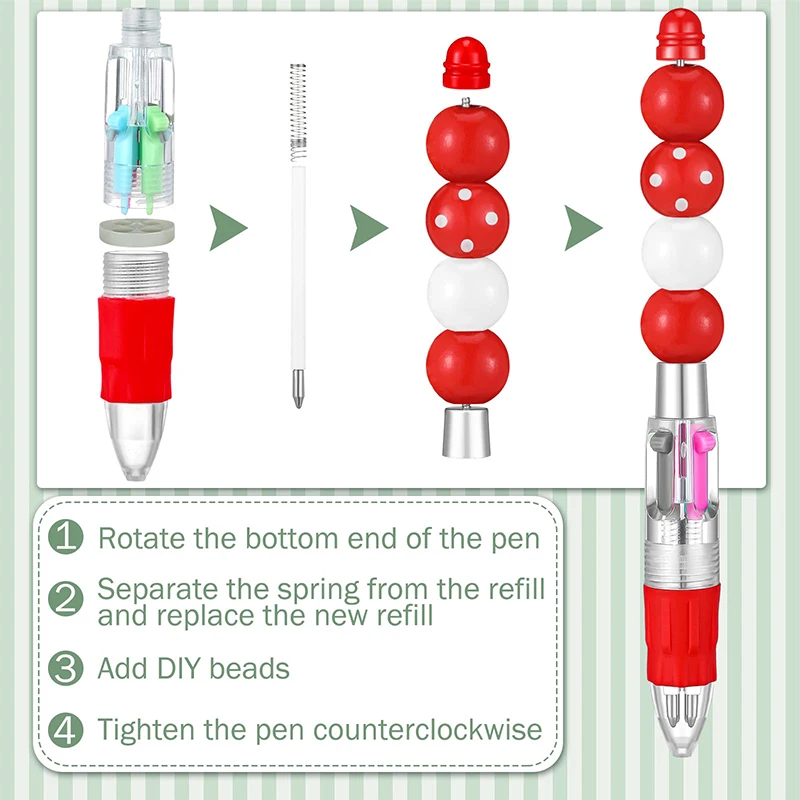 1 Rotate the bottom end of the pen

2 Separate the spring from the refill and replace the new refill

3 Add DIY beads

4 Tighten the pen counterclockwise