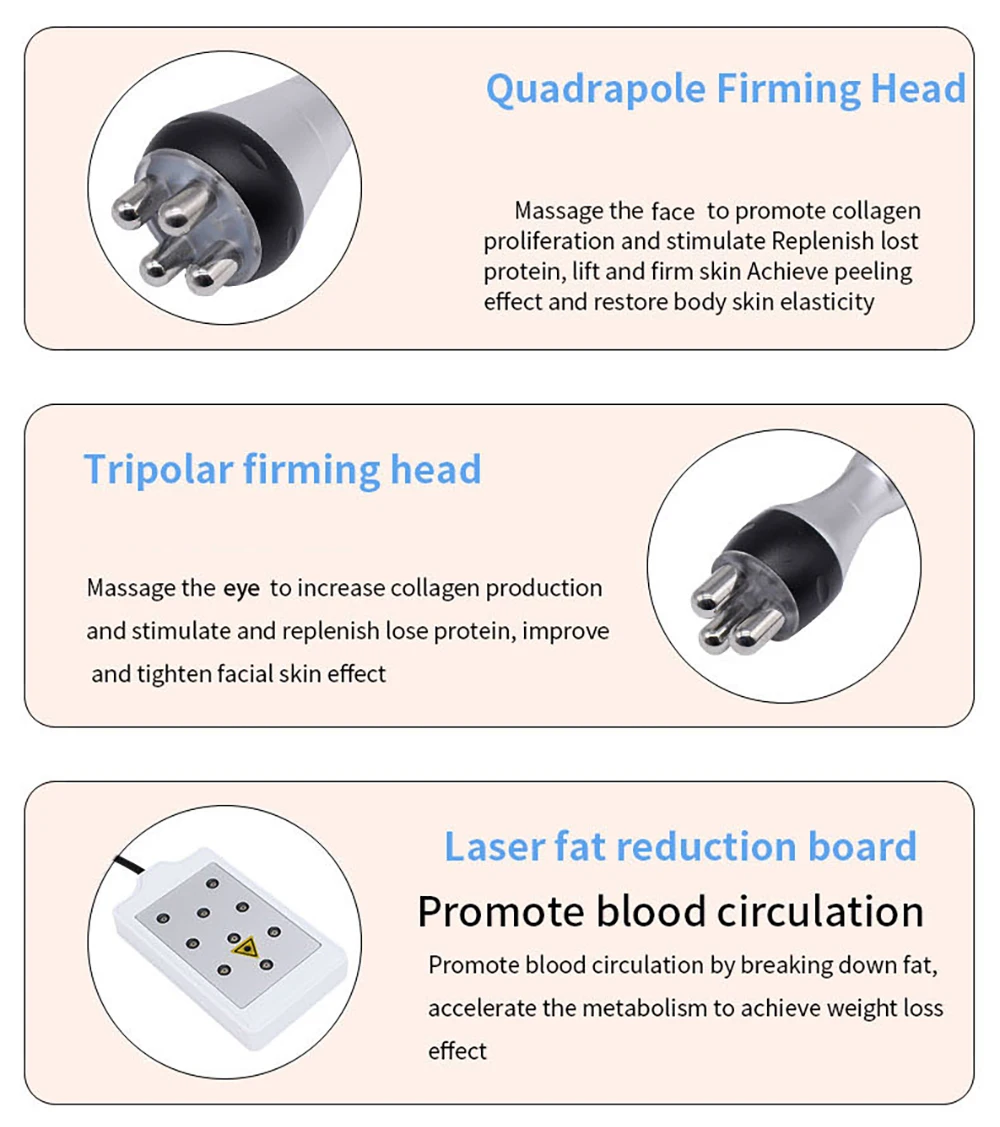 Quadrapole Firming Head

Massage the face to promote collagen proliferation and stimulate Replenish lost protein, lift and firm skin Achieve peeling effect and restore body skin elasticity

Tripolar firming head

Massage the eye to increase collagen production and stimulate and replenish lose protein, improve and tighten facial skin effect

Laser fat reduction board

Promote blood circulation

Promote blood circulation by breaking down fat, accelerate the metabolism to achieve weight loss effect