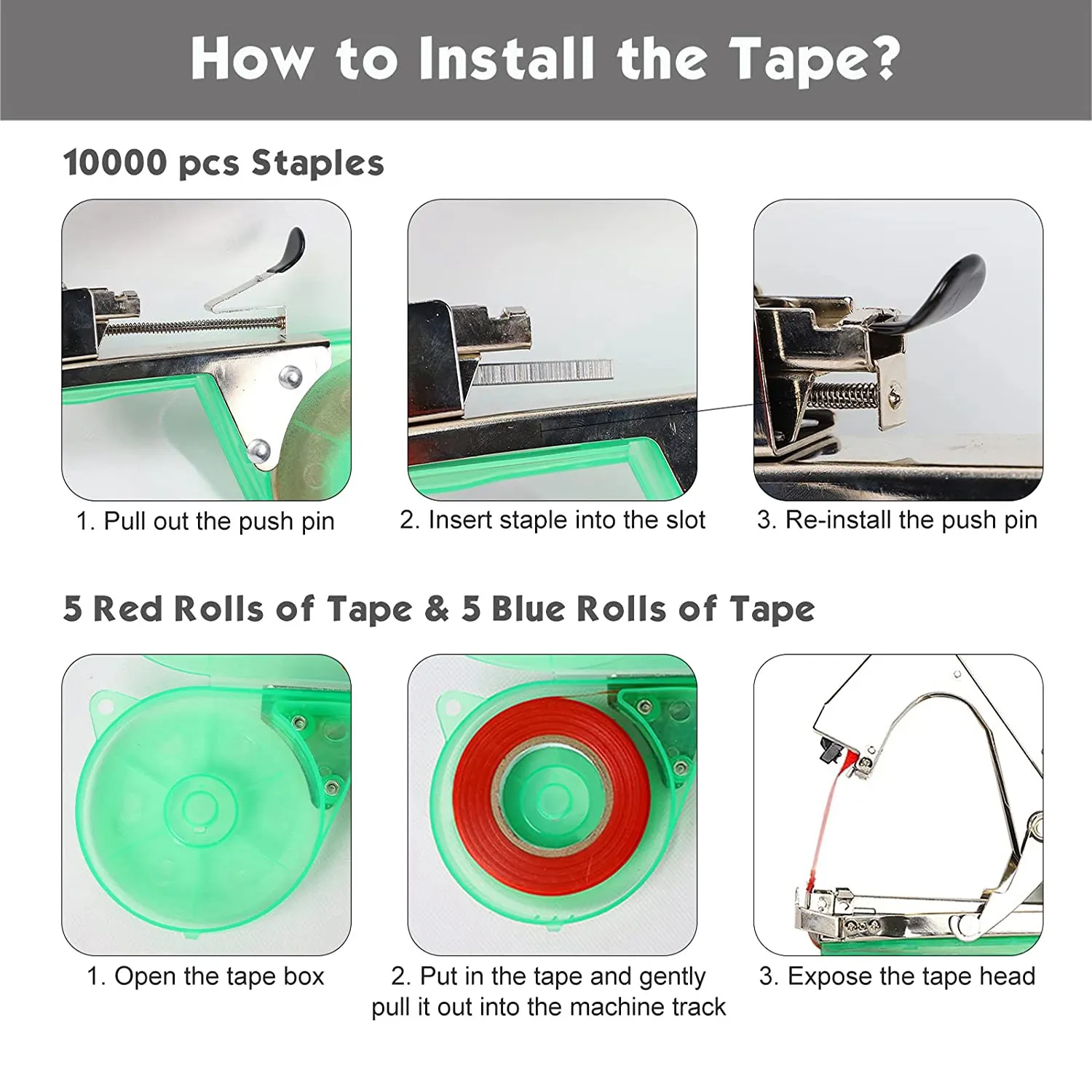 How to Install the Tape?

10000 pcs Staples

1. Pull out the push pin

2. Insert staple into the slot

3. Re-install the push pin

5 Red Rolls of Tape & 5 Blue Rolls of Tape

1. Open the tape box

2. Put in the tape and gently pull it out into the machine track

3. Expose the tape head