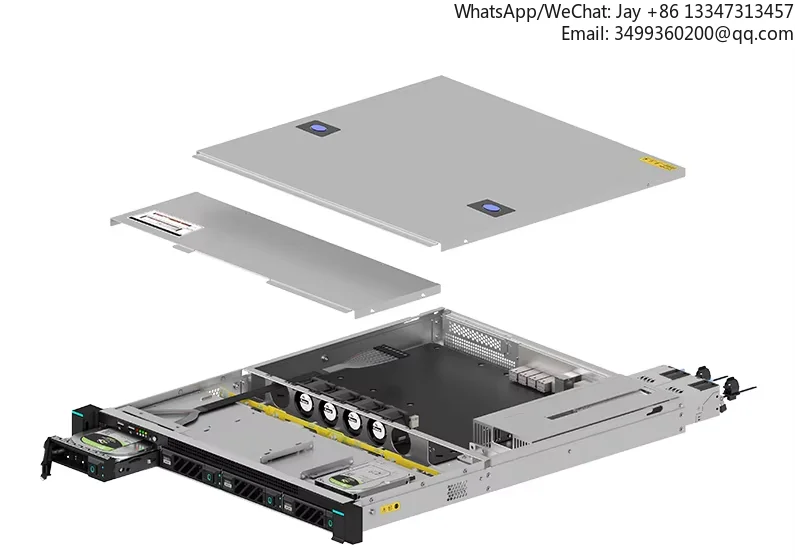 WhatsApp/WeChat: Jay +86 13347313457
Email: 3499360200@qq.com