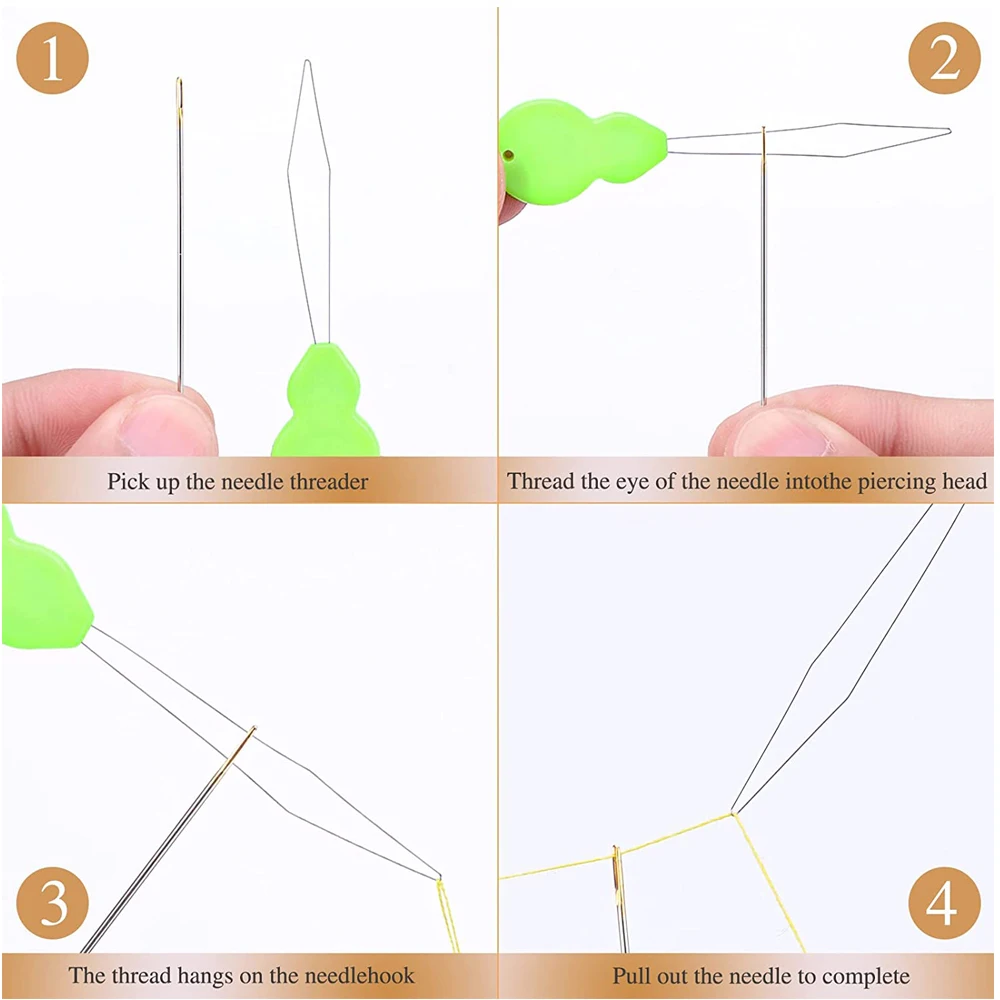 1

Pick up the needle threader

2

Thread the eye of the needle intothe piercing head

3

The thread hangs on the needlehook

4

Pull out the needle to complete