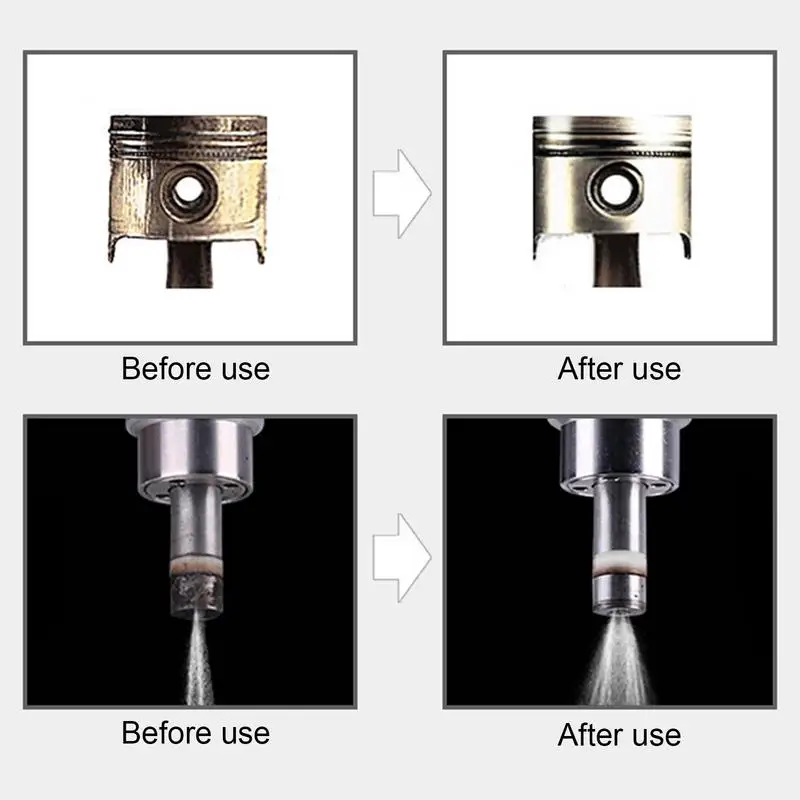 Before use

After use

Before use

After use