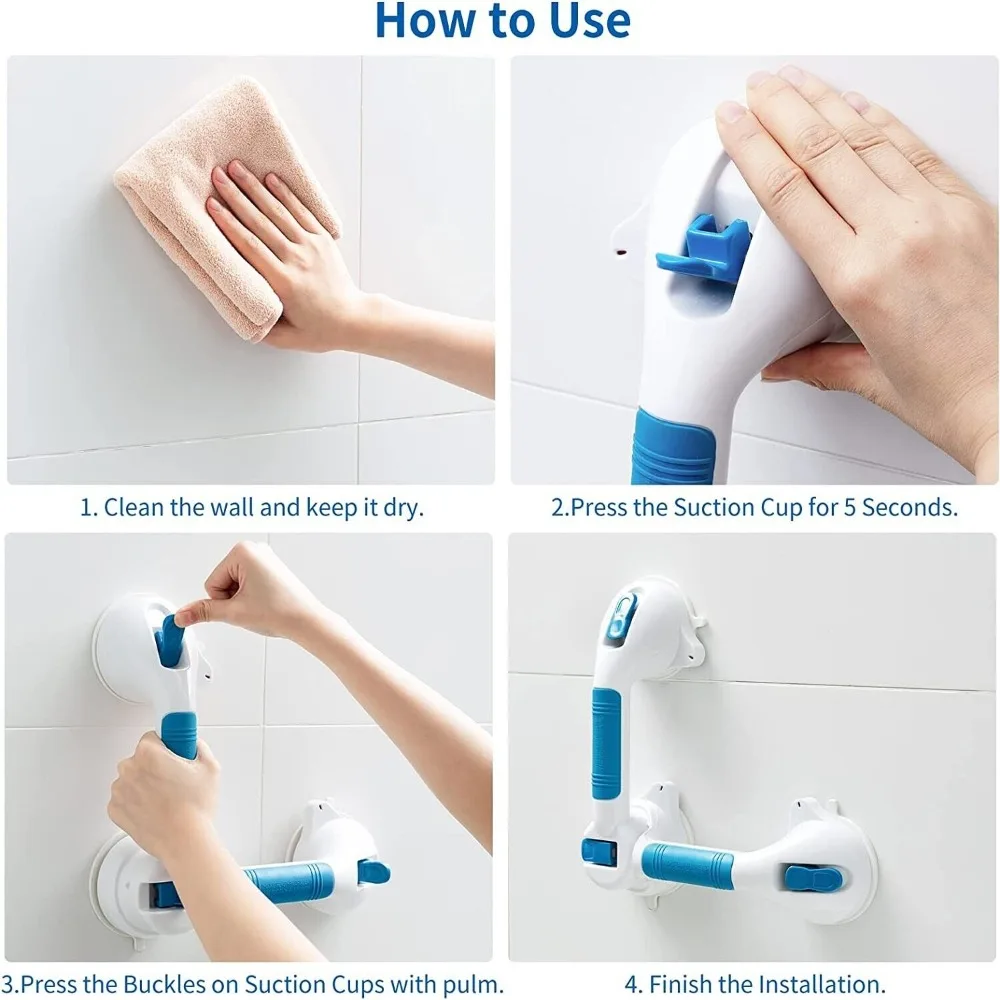 How to Use

1. Clean the wall and keep it dry.

2.Press the Suction Cup for 5 Seconds.

3.Press the Buckles on Suction Cups with pulm.

4. Finish the Installation.