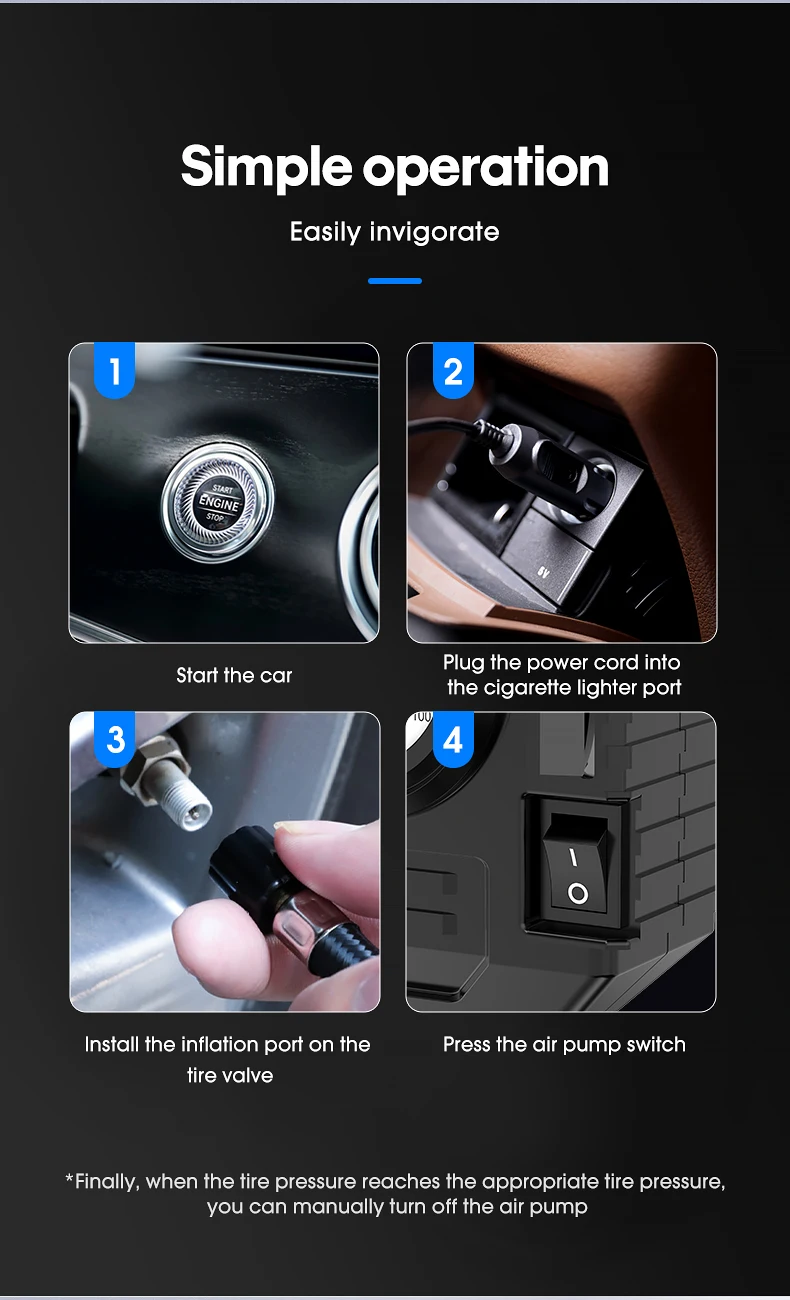 Simple operation

Easily invigorate

1

START
ENGINE
STOP

Start the car

2

Plug the power cord into the cigarette lighter port

3

Install the inflation port on the tire valve

4

I
O

Press the air pump switch

*Finally, when the tire pressure reaches the appropriate tire pressure, you can manually turn off the air pump