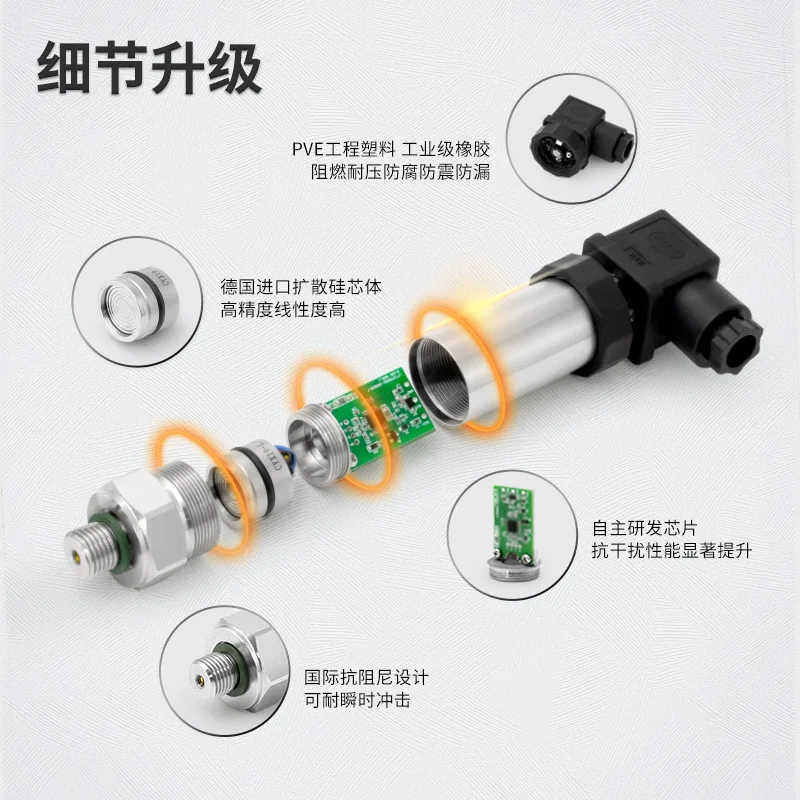 细节升级

PVE工程塑料 工业级橡胶
阻燃耐压防腐防震防漏

德国进口扩散硅芯体
高精度线性度高

自主研发芯片
抗干扰性能显著提升

国际抗阻尼设计
可耐瞬时冲击