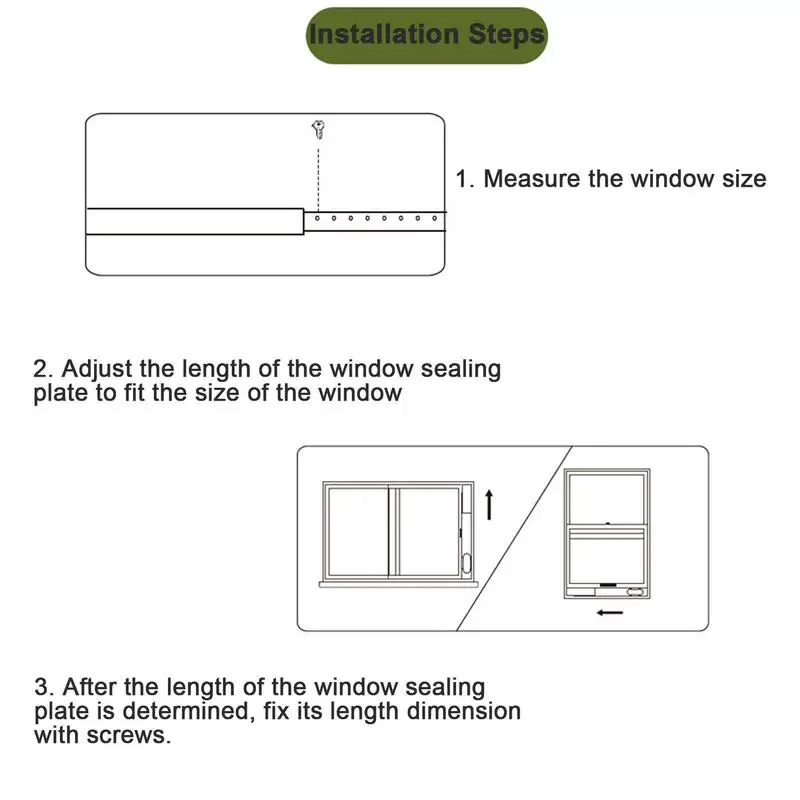 Installation Steps

1. Measure the window size

2. Adjust the length of the window sealing plate to fit the size of the window

3. After the length of the window sealing plate is determined, fix its length dimension with screws.