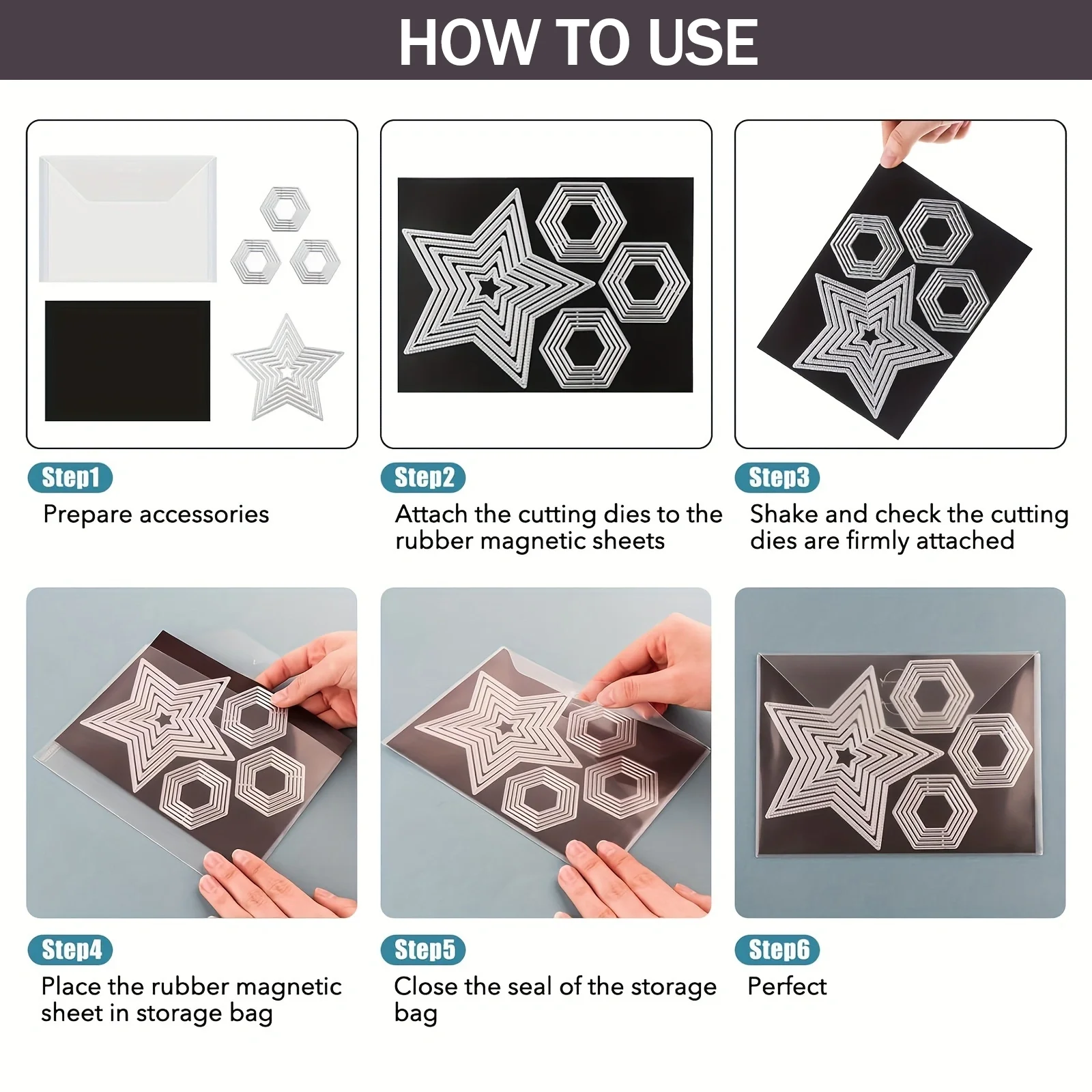 HOW TO USE

Step1
Prepare accessories

Step2
Attach the cutting dies to the rubber magnetic sheets

Step3
Shake and check the cutting dies are firmly attached

Step4
Place the rubber magnetic sheet in storage bag

Step5
Close the seal of the storage bag

Step6
Perfect