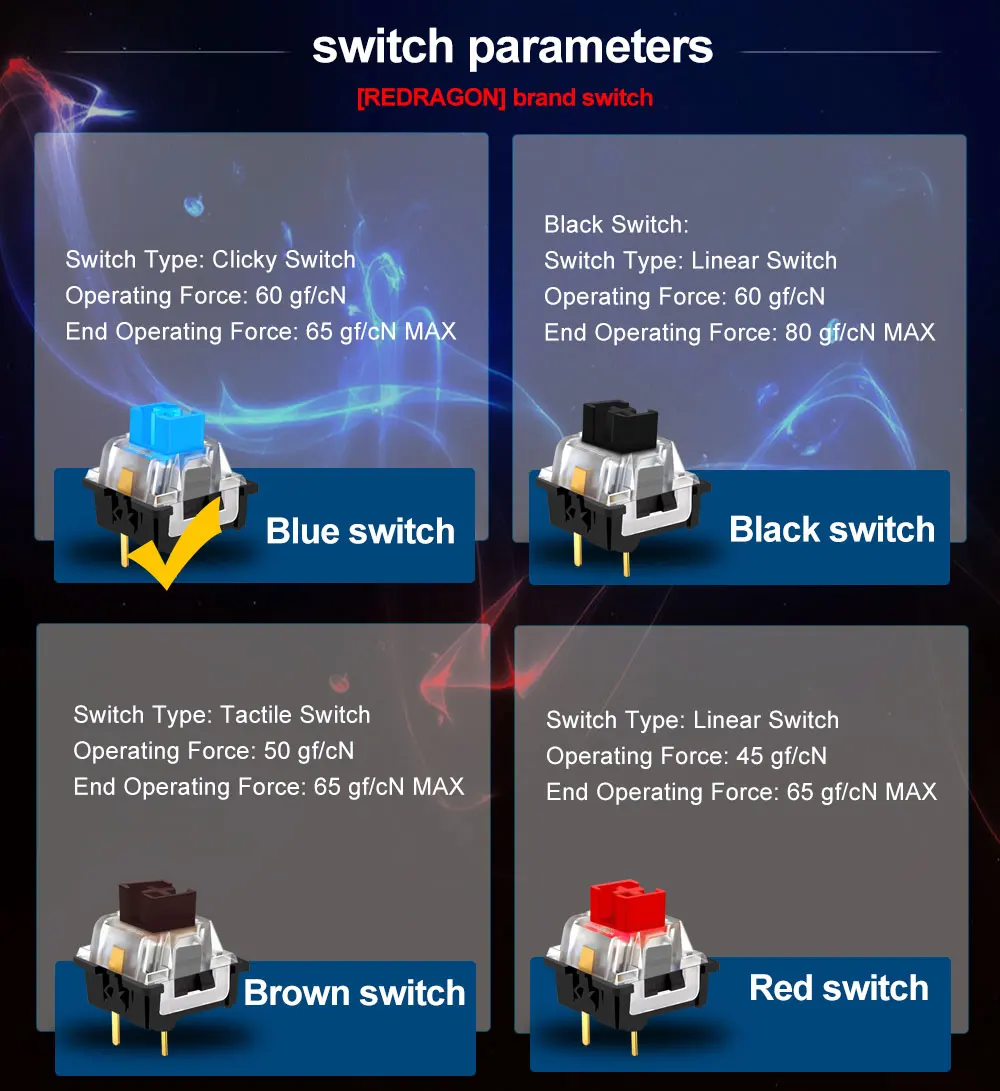 switch parameters

[REDRAGON] brand switch

Switch Type: Clicky Switch
Operating Force: 60 gf/cN
End Operating Force: 65 gf/cN MAX

Blue switch

Black Switch:
Switch Type: Linear Switch
Operating Force: 60 gf/cN
End Operating Force: 80 gf/cN MAX

Black switch

Switch Type: Tactile Switch
Operating Force: 50 gf/cN
End Operating Force: 65 gf/cN MAX

Brown switch

Switch Type: Linear Switch
Operating Force: 45 gf/cN
End Operating Force: 65 gf/cN MAX

Red switch