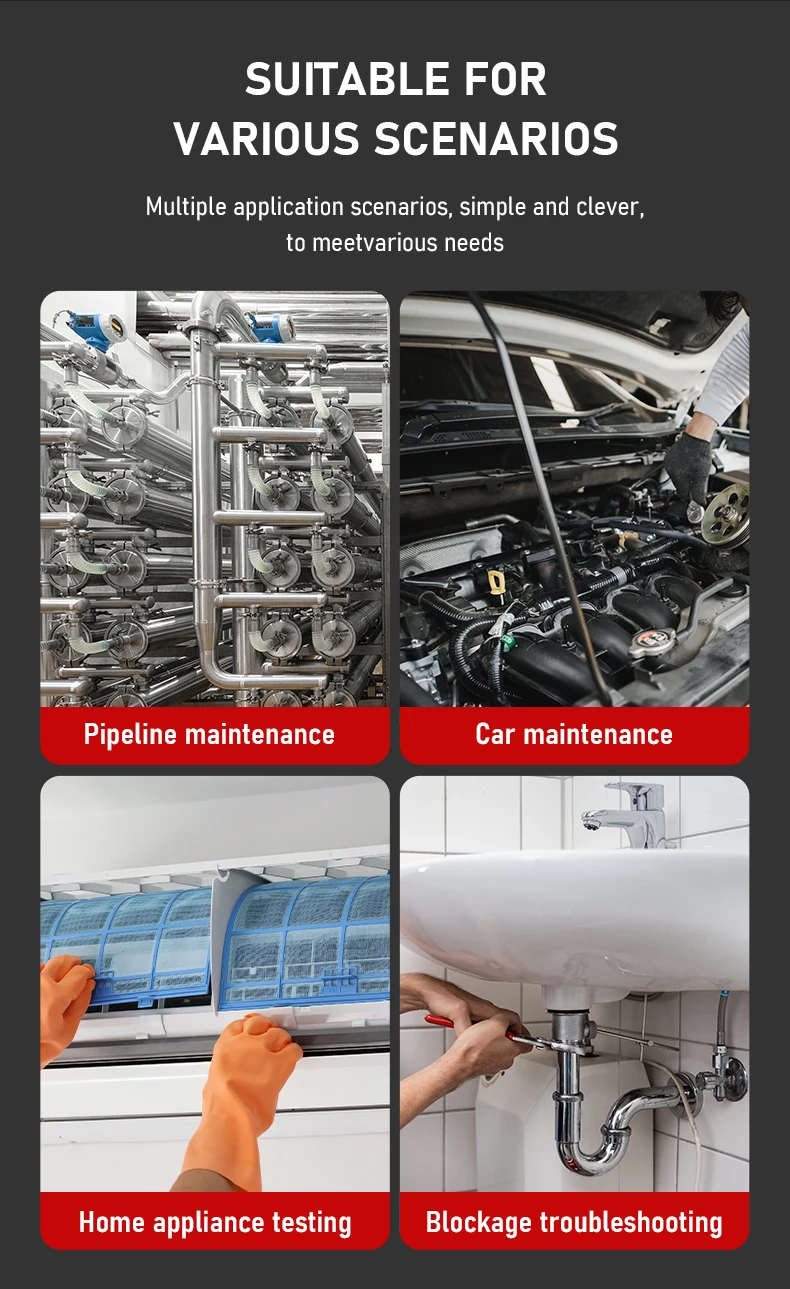 SUITABLE FOR
VARIOUS SCENARIOS

Multiple application scenarios, simple and clever, to meetvarious needs

Pipeline maintenance

Car maintenance

Home appliance testing

Blockage troubleshooting