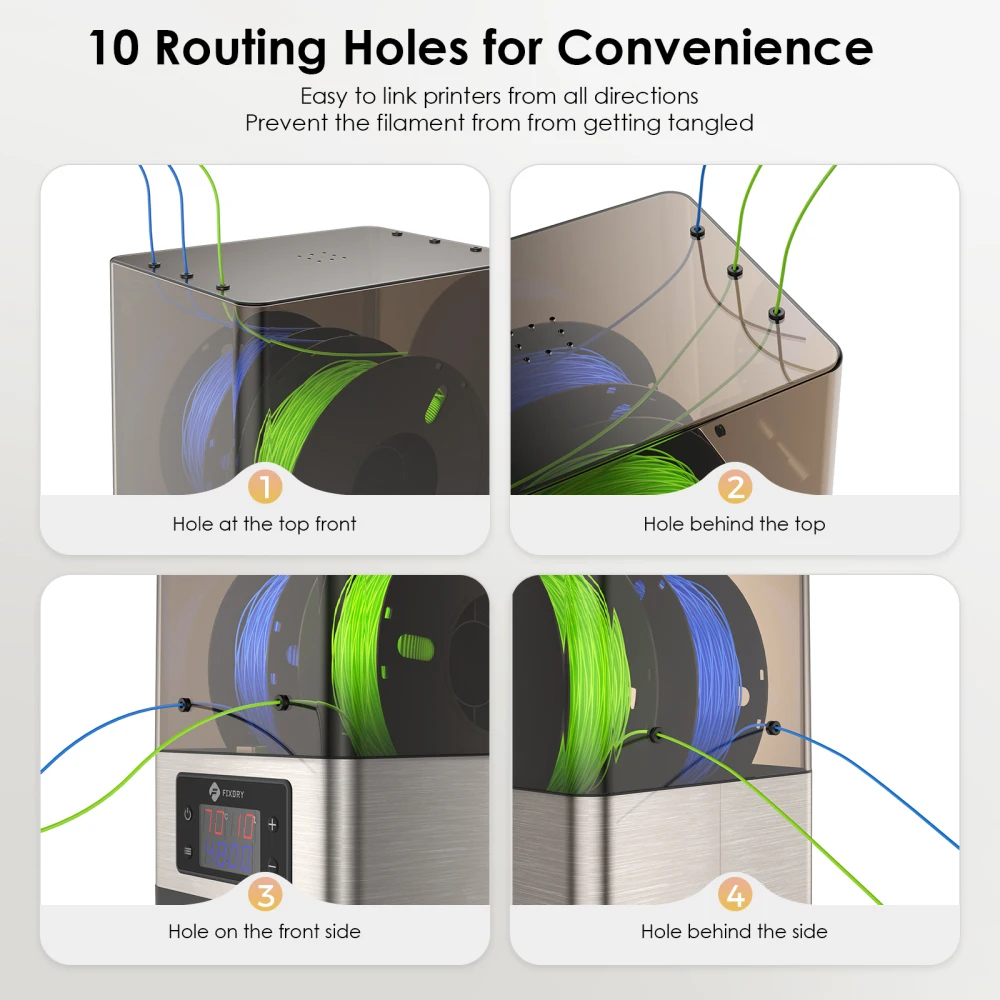 10 Routing Holes for Convenience

Easy to link printers from all directions
Prevent the filament from from getting tangled

1
Hole at the top front

2
Hole behind the top

FIXDRY
70 10
4800

3
Hole on the front side

4
Hole behind the side