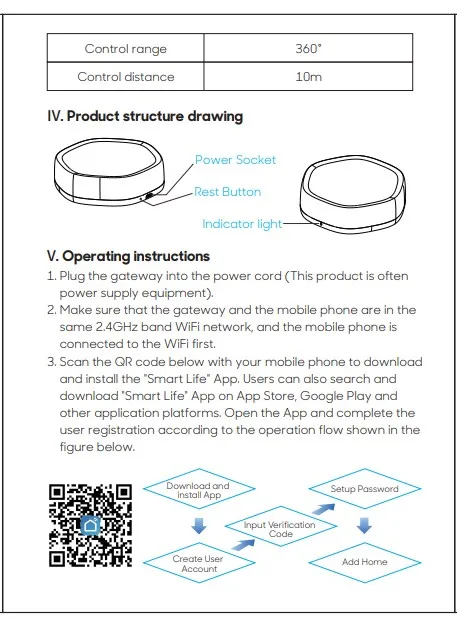 | Control range | 360° |
|---|---|
| Control distance | 10m |

IV. Product structure drawing

Power Socket

Rest Button

Indicator light

V. Operating instructions

1. Plug the gateway into the power cord (This product is often power supply equipment).
2. Make sure that the gateway and the mobile phone are in the same 2.4GHz band WiFi network, and the mobile phone is connected to the WiFi first.
3. Scan the QR code below with your mobile phone to download and install the "Smart Life" App. Users can also search and download "Smart Life" App on App Store, Google Play and other application platforms. Open the App and complete the user registration according to the operation flow shown in the figure below.

Download and install App

Create User Account

Input Verification Code

Setup Password

Add Home