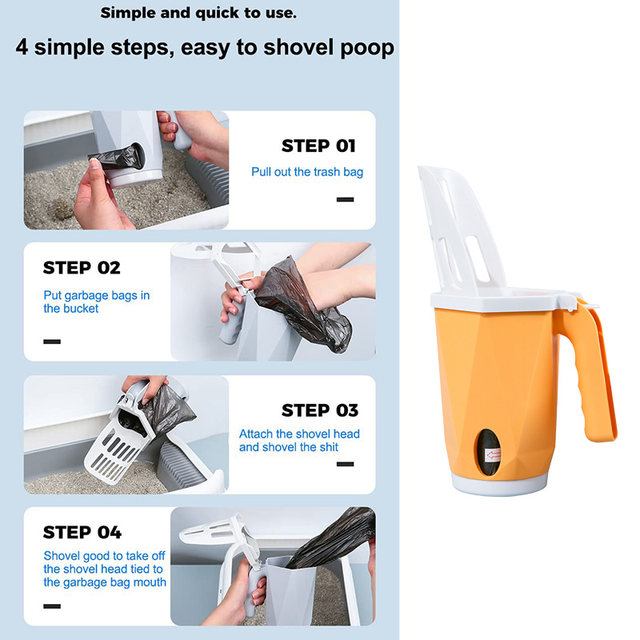 Simple and quick to use.

4 simple steps, easy to shovel poop

STEP 01

Pull out the trash bag

STEP 02

Put garbage bags in the bucket

STEP 03

Attach the shovel head and shovel the shit

STEP 04

Shovel good to take off the shovel head tied to the garbage bag mouth