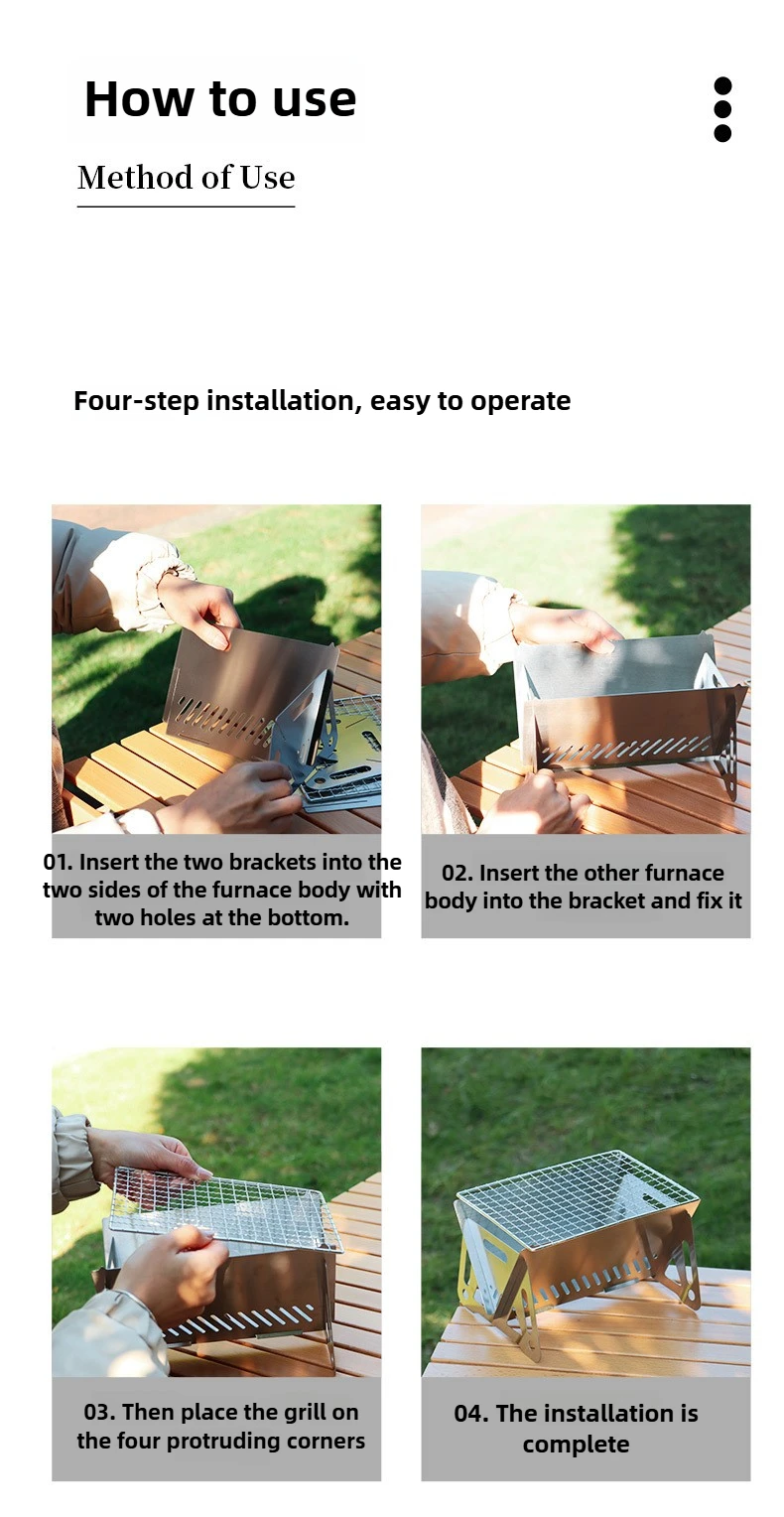 How to use

Method of Use

Four-step installation, easy to operate

01. Insert the two brackets into the two sides of the furnace body with two holes at the bottom.

02. Insert the other furnace body into the bracket and fix it

03. Then place the grill on the four protruding corners

04. The installation is complete