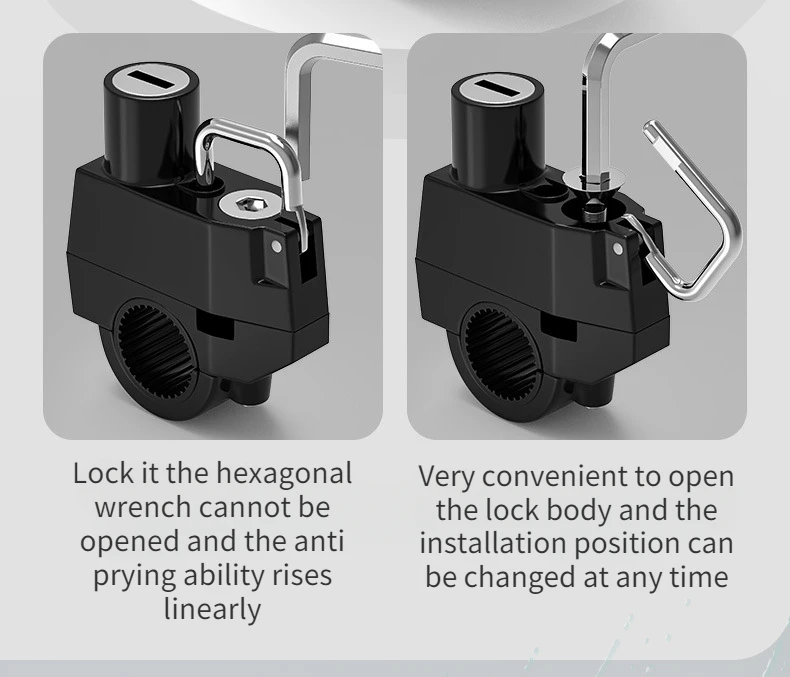 Lock it the hexagonal wrench cannot be opened and the anti prying ability rises linearly

Very convenient to open the lock body and the installation position can be changed at any time