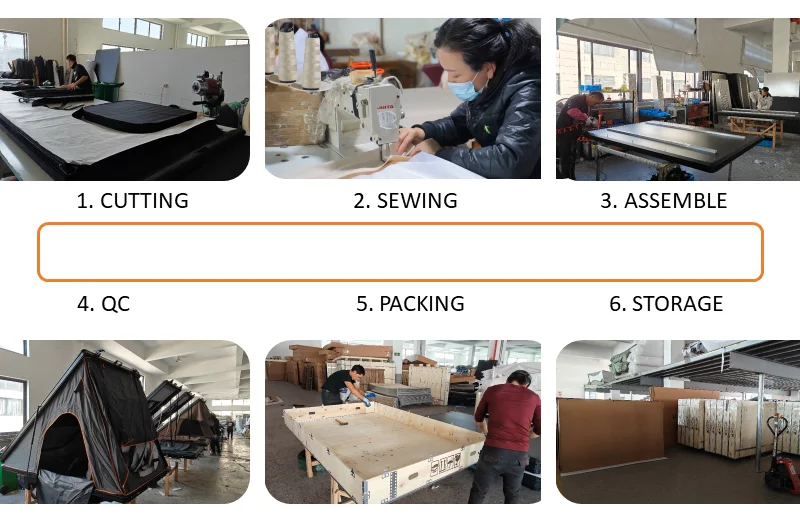 1. CUTTING

2. SEWING

3. ASSEMBLE

4. QC

5. PACKING

6. STORAGE