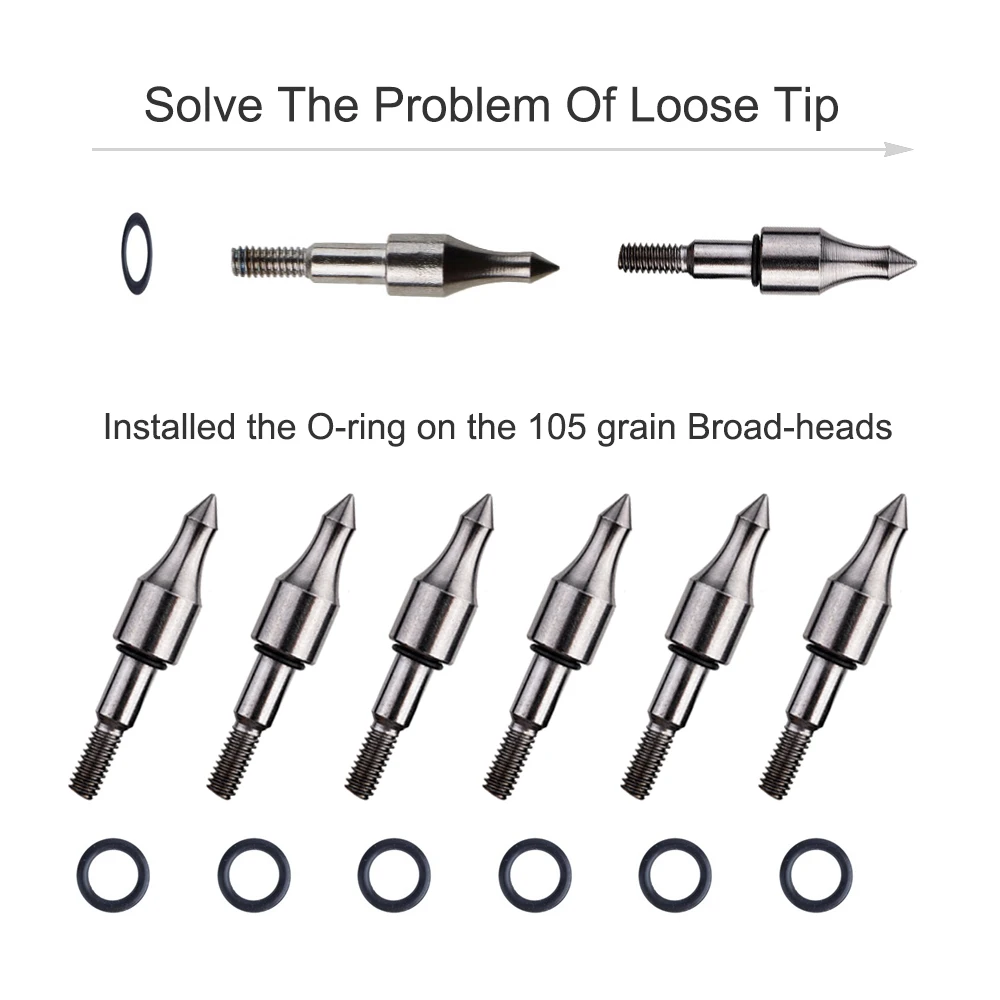 Solve The Problem Of Loose Tip

Installed the O-ring on the 105 grain Broad-heads