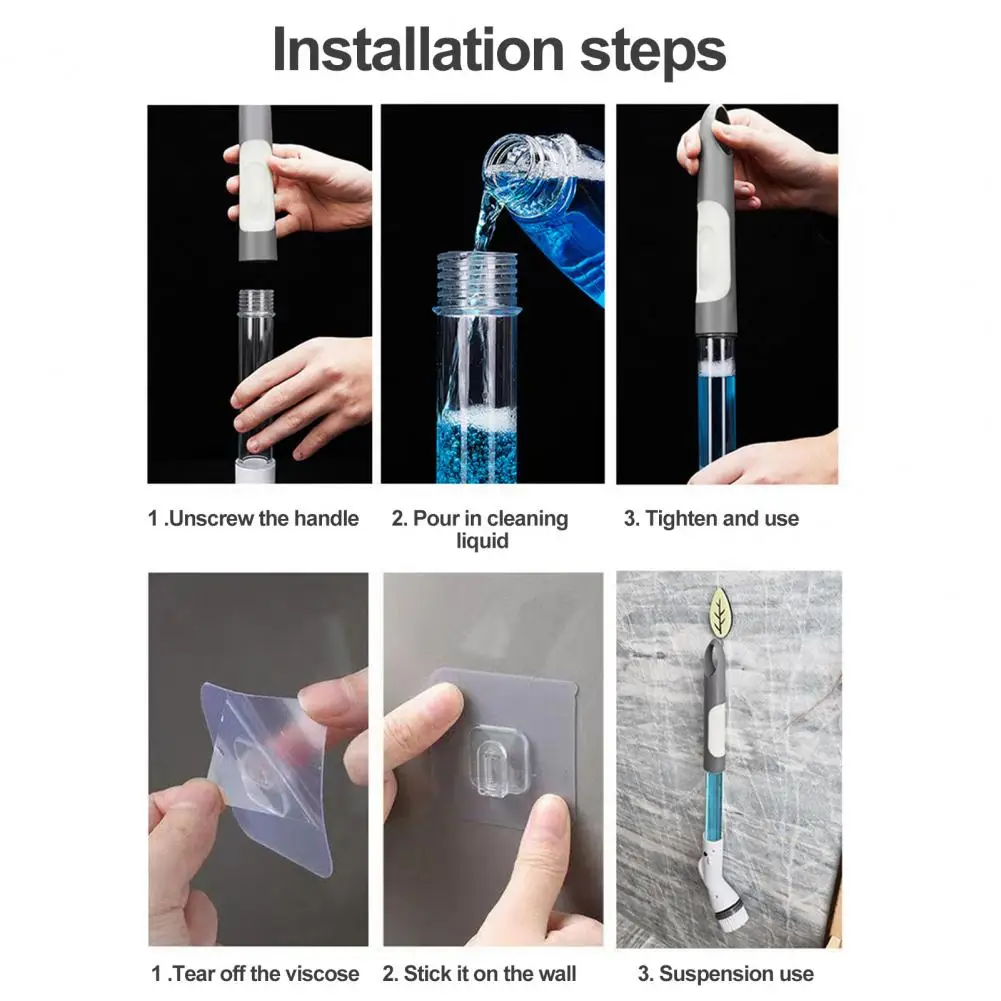 Installation steps

1 .Unscrew the handle

2. Pour in cleaning liquid

3. Tighten and use

1 .Tear off the viscose

2. Stick it on the wall

3. Suspension use