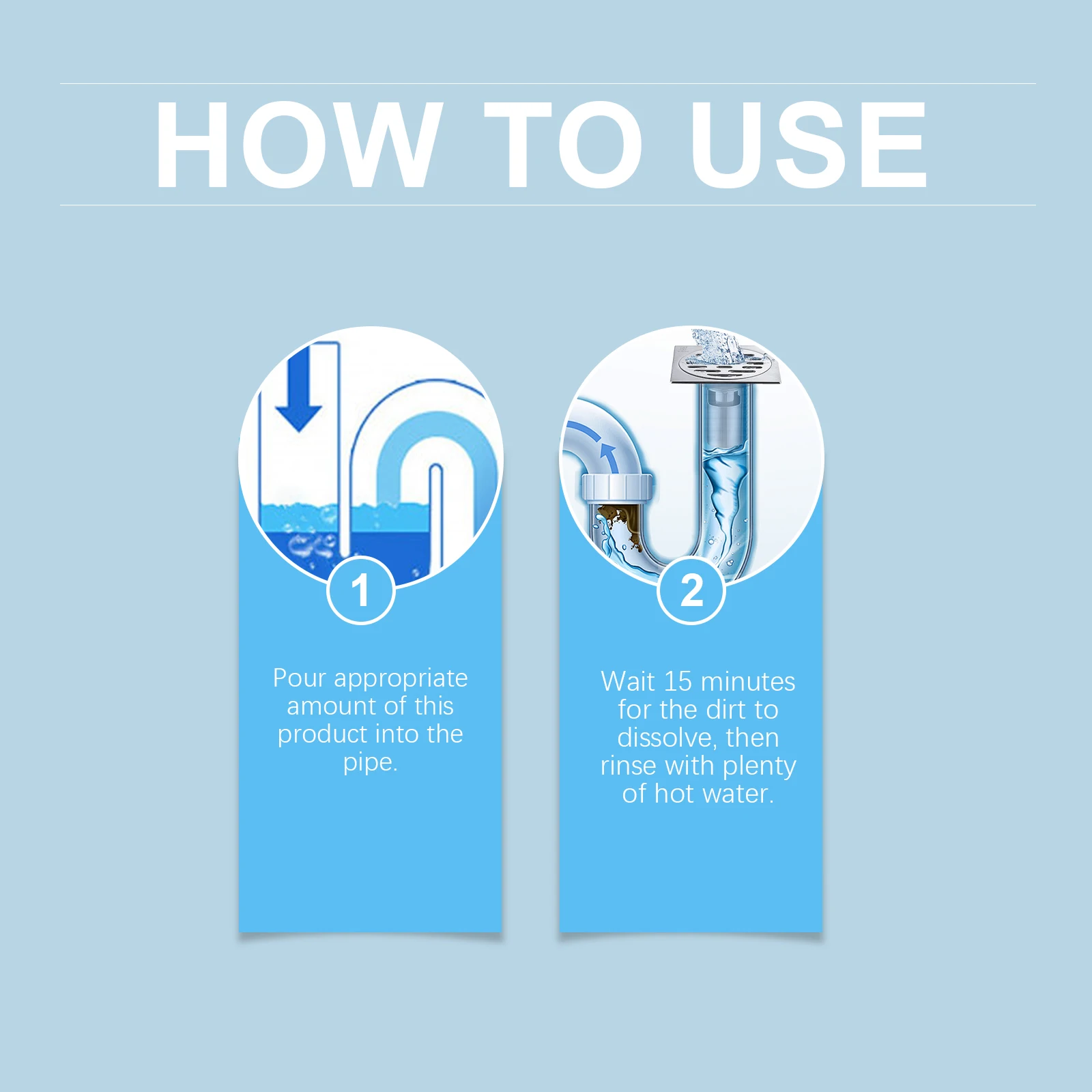 HOW TO USE

1

Pour appropriate amount of this product into the pipe.

2

Wait 15 minutes for the dirt to dissolve, then rinse with plenty of hot water.