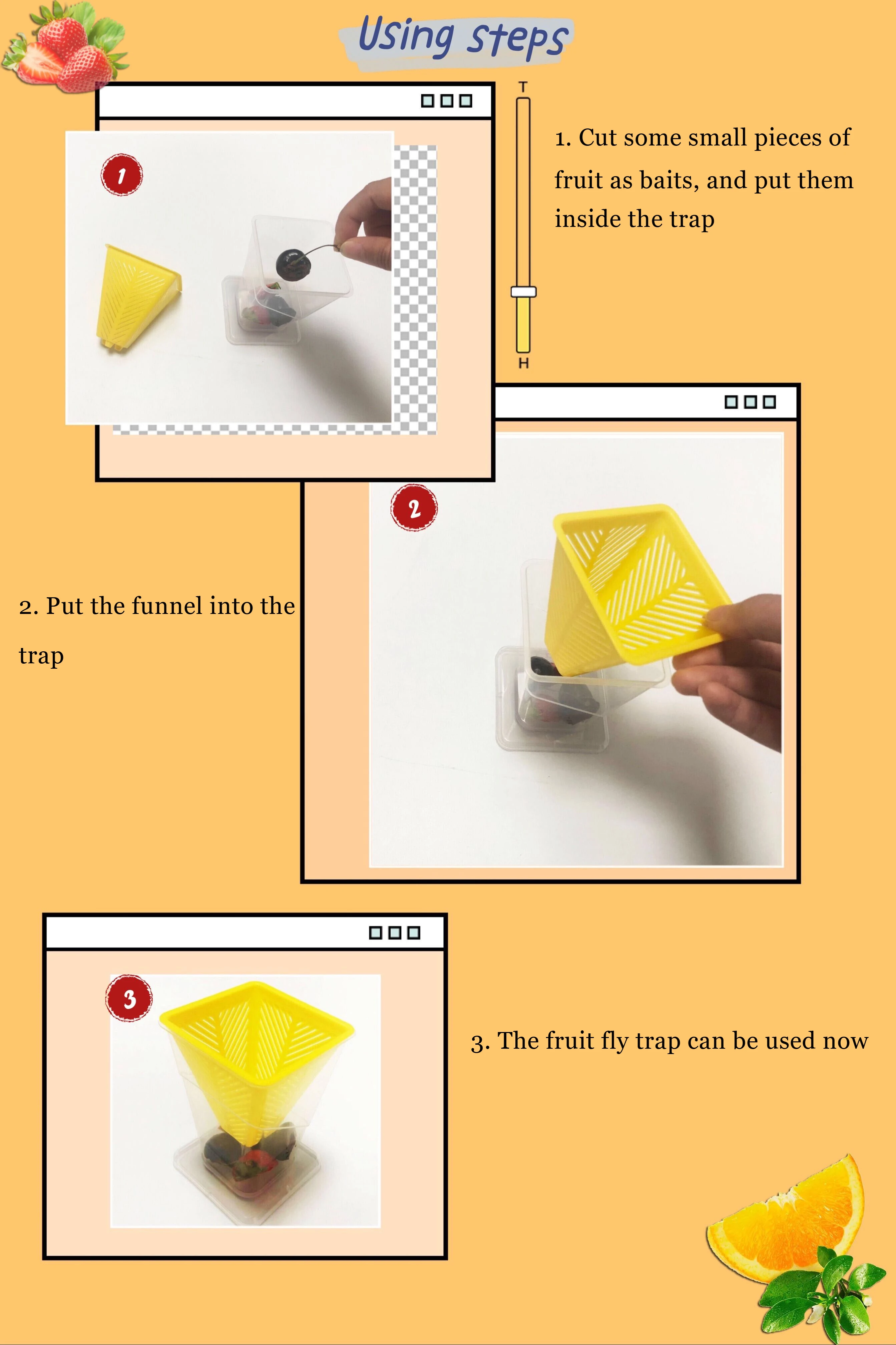 Using Steps

1

T

H

1. Cut some small pieces of fruit as baits, and put them inside the trap

2

2. Put the funnel into the trap

3

3. The fruit fly trap can be used now