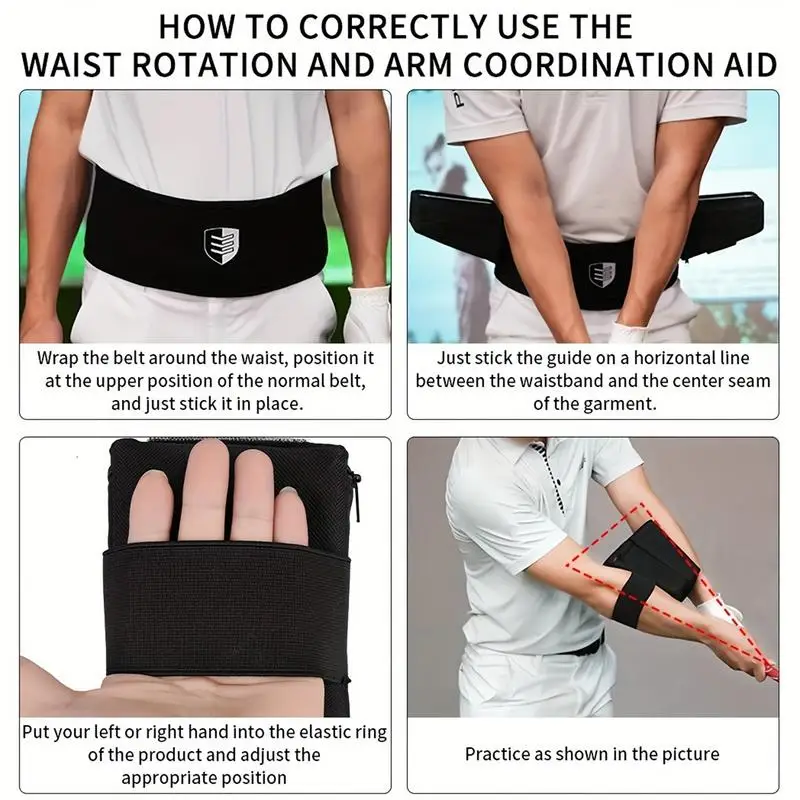 HOW TO CORRECTLY USE THE
WAIST ROTATION AND ARM COORDINATION AID

Wrap the belt around the waist, position it at the upper position of the normal belt, and just stick it in place.

Just stick the guide on a horizontal line between the waistband and the center seam of the garment.

Put your left or right hand into the elastic ring of the product and adjust the appropriate position

Practice as shown in the picture