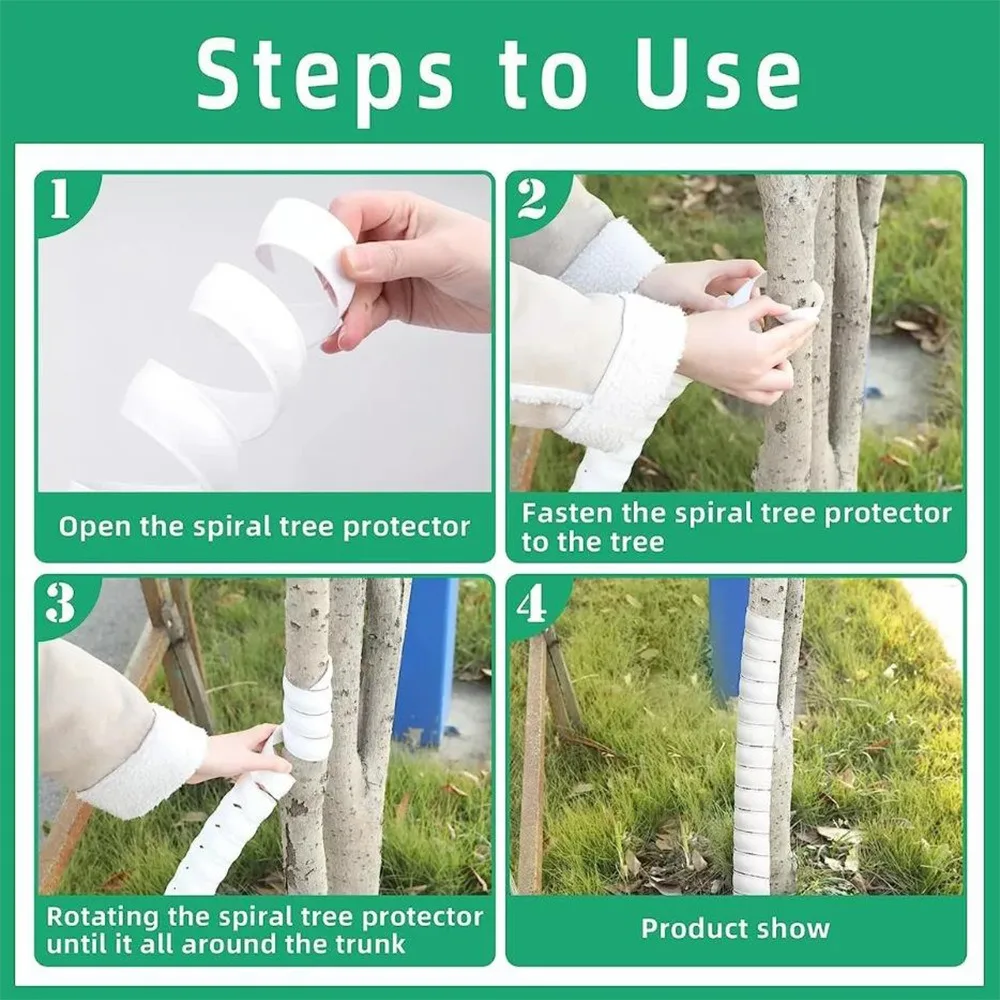 Steps to Use

1

Open the spiral tree protector

2

Fasten the spiral tree protector to the tree

3

Rotating the spiral tree protector until it all around the trunk

4

Product show