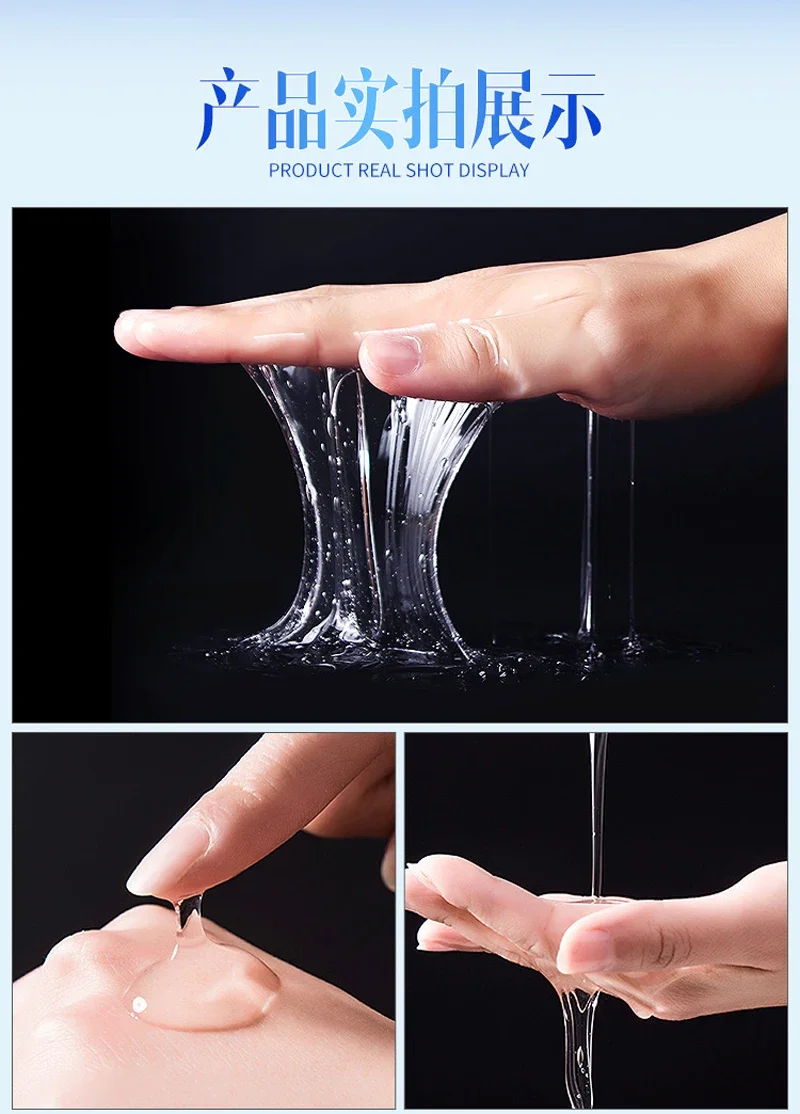 产品实拍展示
PRODUCT REAL SHOT DISPLAY