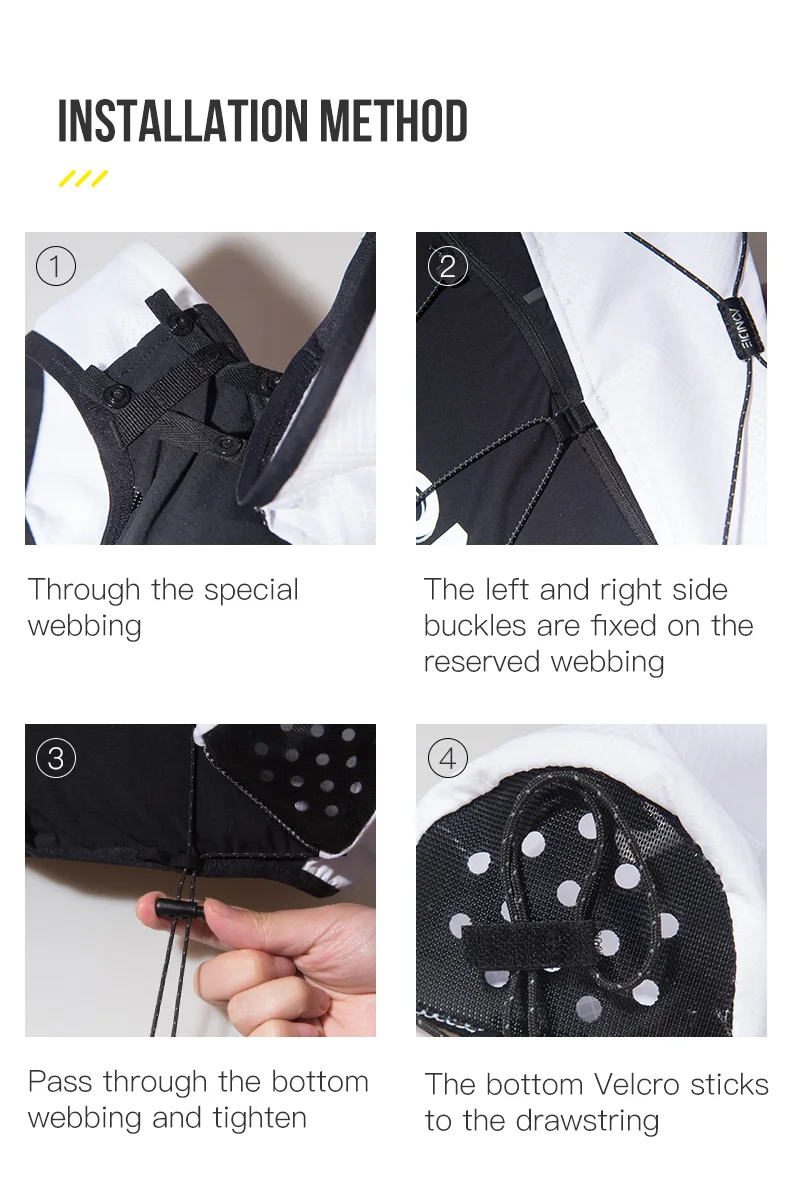 INSTALLATION METHOD

①

Through the special webbing

②

AONIJIE

The left and right side buckles are fixed on the reserved webbing

③

Pass through the bottom webbing and tighten

④

The bottom Velcro sticks to the drawstring