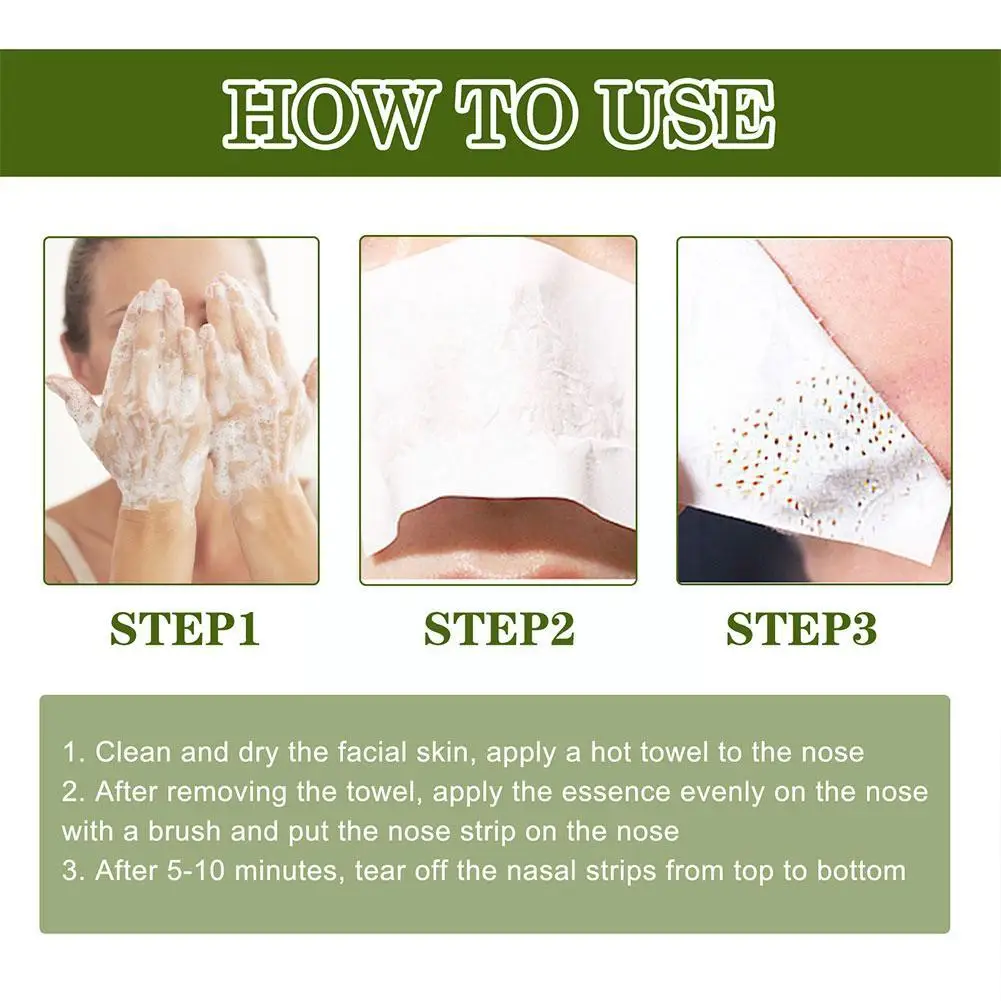 HOW TO USE

STEP1

STEP2

STEP3

1. Clean and dry the facial skin, apply a hot towel to the nose
2. After removing the towel, apply the essence evenly on the nose with a brush and put the nose strip on the nose
3. After 5-10 minutes, tear off the nasal strips from top to bottom