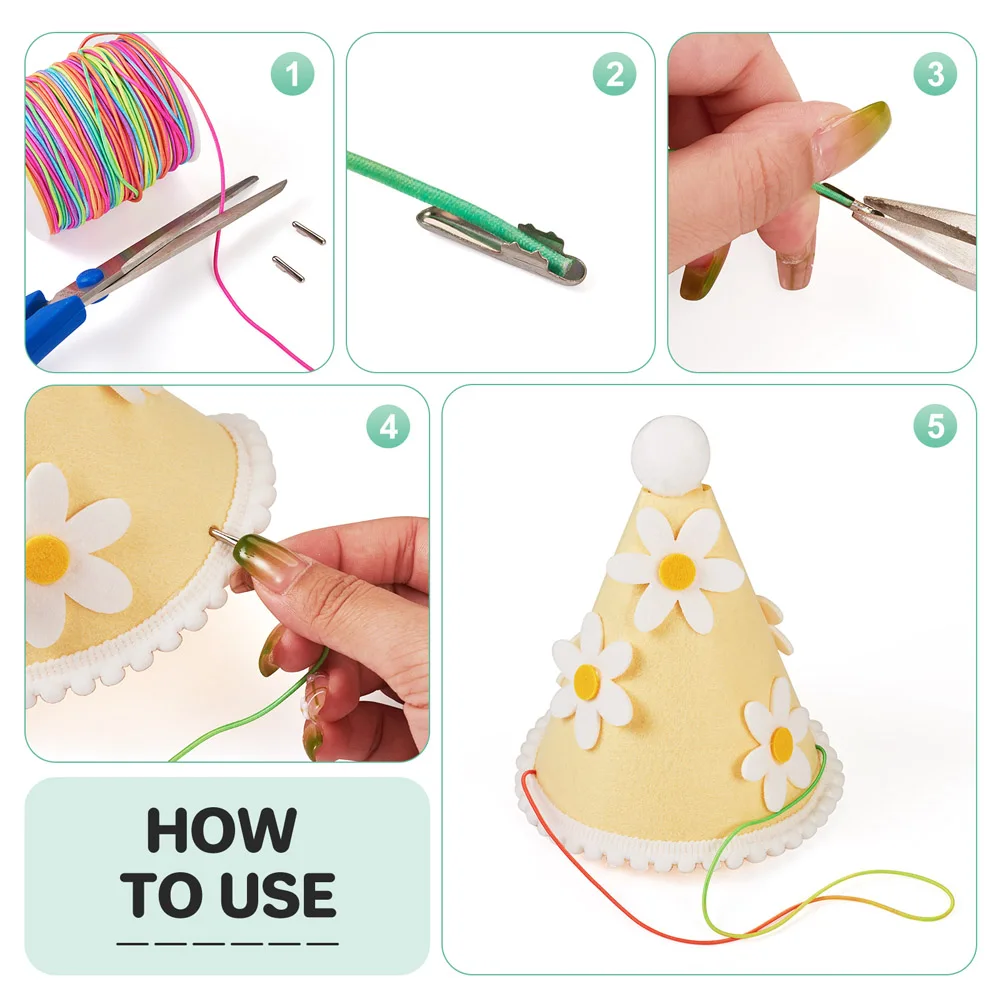 1

2

3

4

5

HOW TO USE