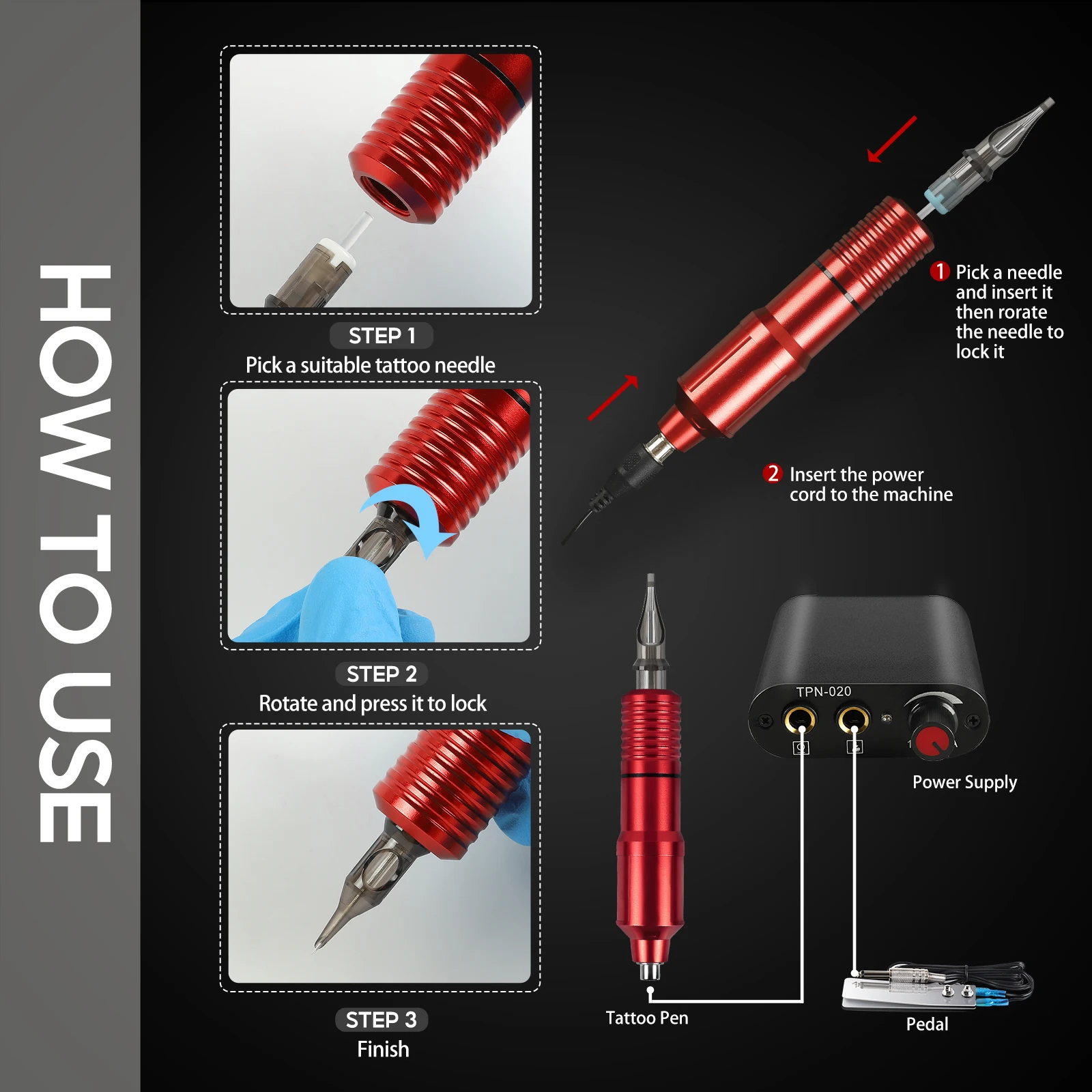 HOW TO USE

STEP 1
Pick a suitable tattoo needle

STEP 2
Rotate and press it to lock

STEP 3
Finish

1 Pick a needle and insert it then rorate the needle to lock it

2 Insert the power cord to the machine

TPN-020

Power Supply

Tattoo Pen

Pedal