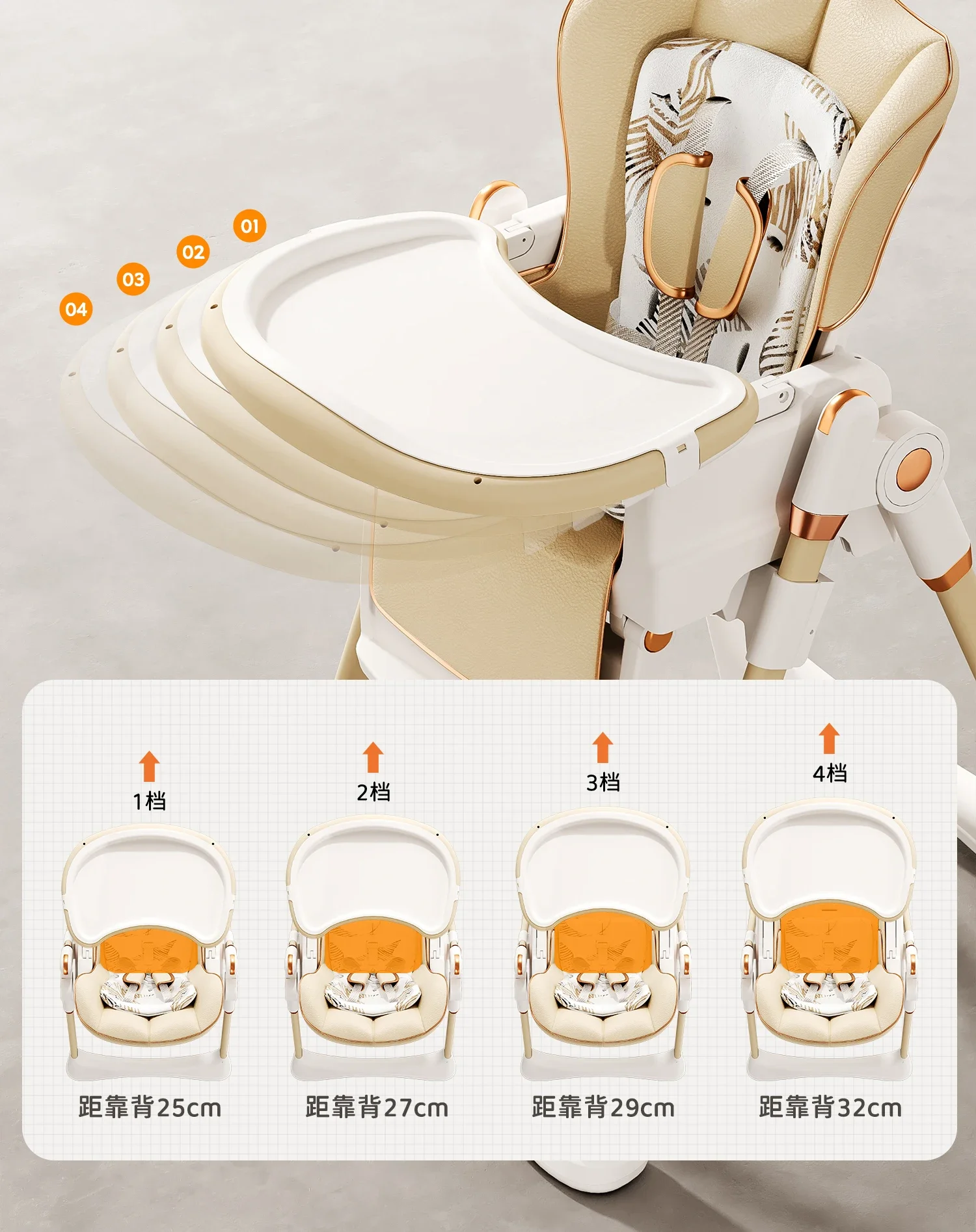 01
02
03
04

1档
2档
3档
4档

距靠背25cm
距靠背27cm
距靠背29cm
距靠背32cm