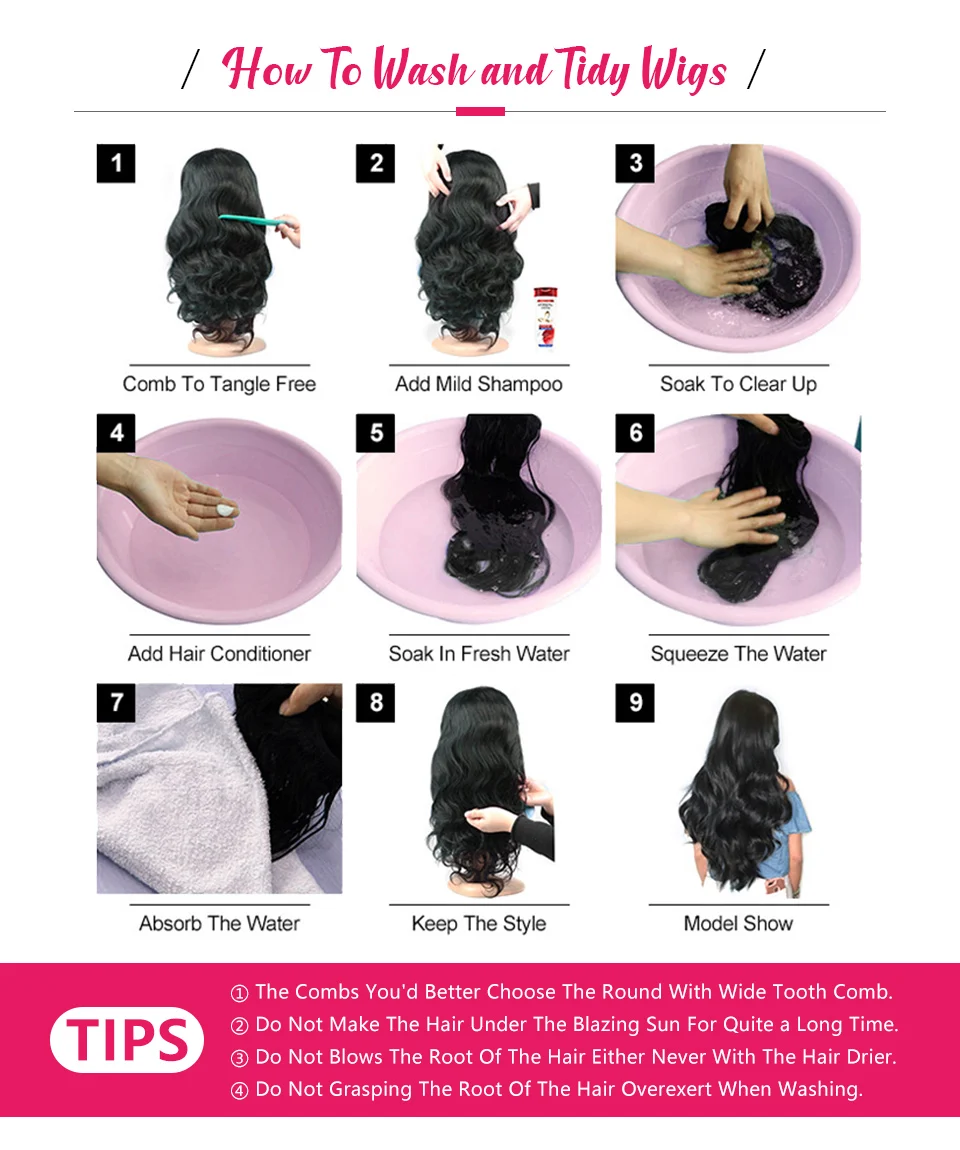 / How To Wash and Tidy Wigs /

1
Comb To Tangle Free

2
Add Mild Shampoo

3
Soak To Clear Up

4
Add Hair Conditioner

5
Soak In Fresh Water

6
Squeeze The Water

7
Absorb The Water

8
Keep The Style

9
Model Show

TIPS

① The Combs You'd Better Choose The Round With Wide Tooth Comb.
② Do Not Make The Hair Under The Blazing Sun For Quite a Long Time.
③ Do Not Blows The Root Of The Hair Either Never With The Hair Drier.
④ Do Not Grasping The Root Of The Hair Overexert When Washing.