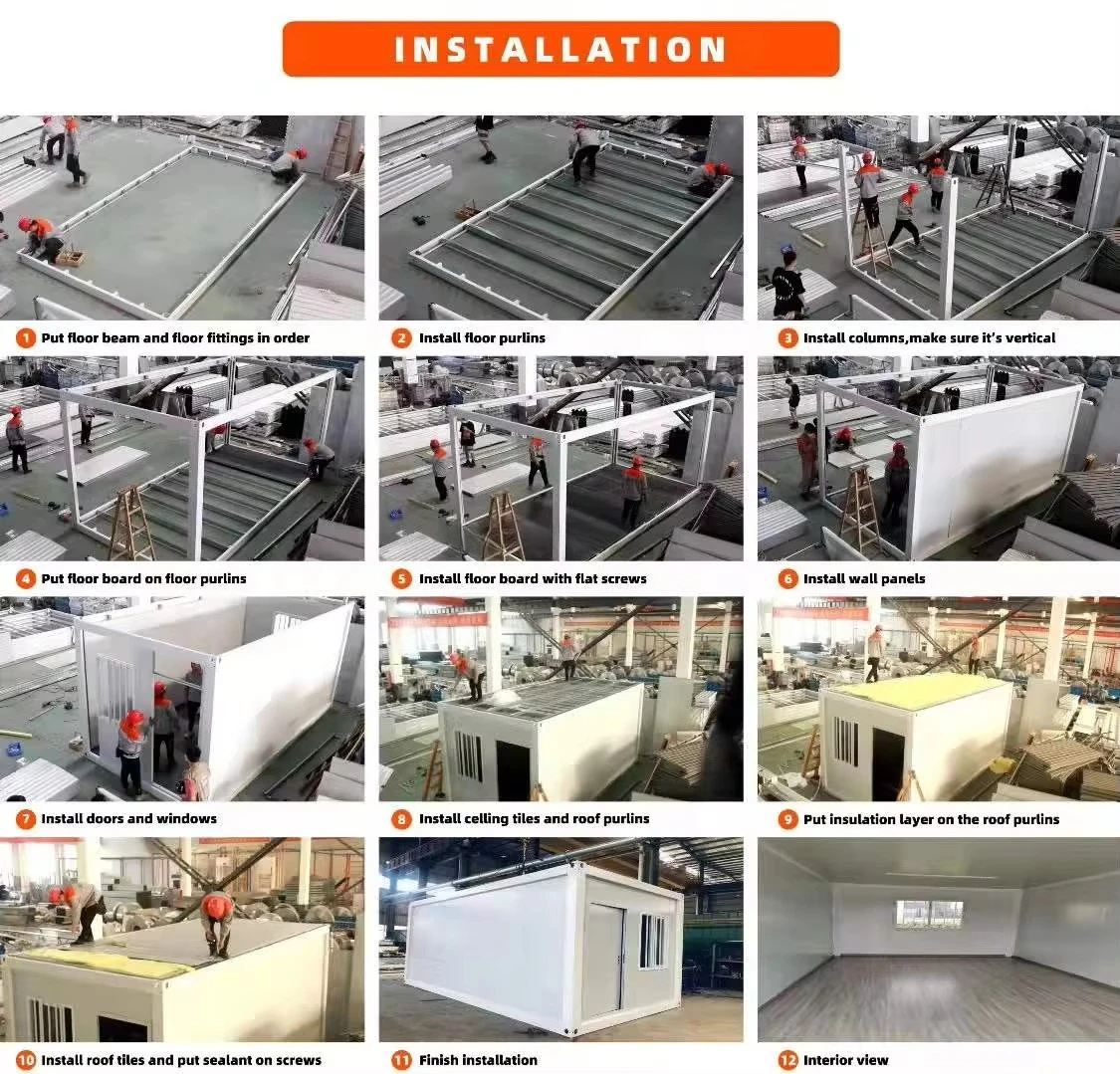 INSTALLATION

1 Put floor beam and floor fittings in order

2 Install floor purlins

3 Install columns,make sure it's vertical

4 Put floor board on floor purlins

5 Install floor board with flat screws

6 Install wall panels

7 Install doors and windows

8 Install celling tiles and roof purlins

9 Put insulation layer on the roof purlins

10 Install roof tiles and put sealant on screws

11 Finish installation

12 Interior view