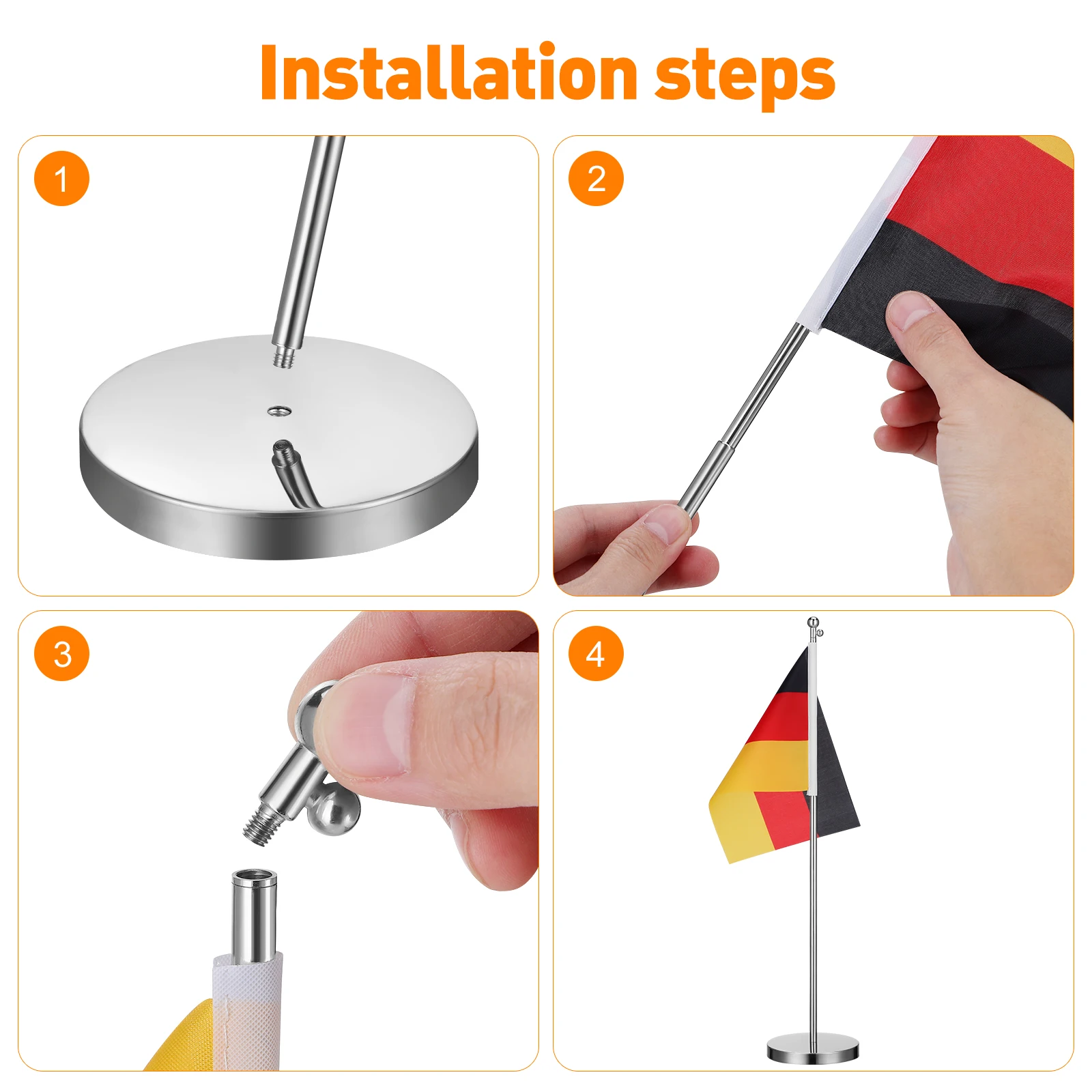 Installation steps

1

2

3

4