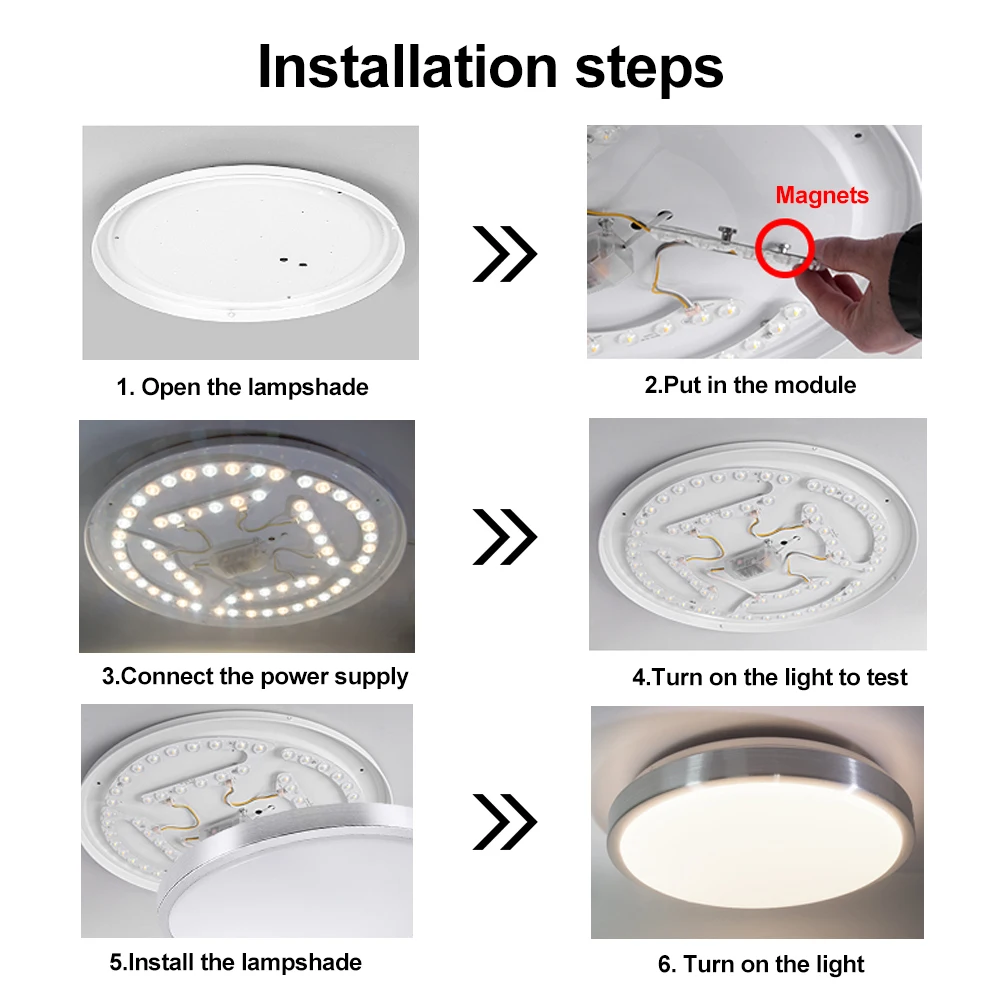 Installation steps

Magnets

1. Open the lampshade

2.Put in the module

3.Connect the power supply

4.Turn on the light to test

5.Install the lampshade

6. Turn on the light