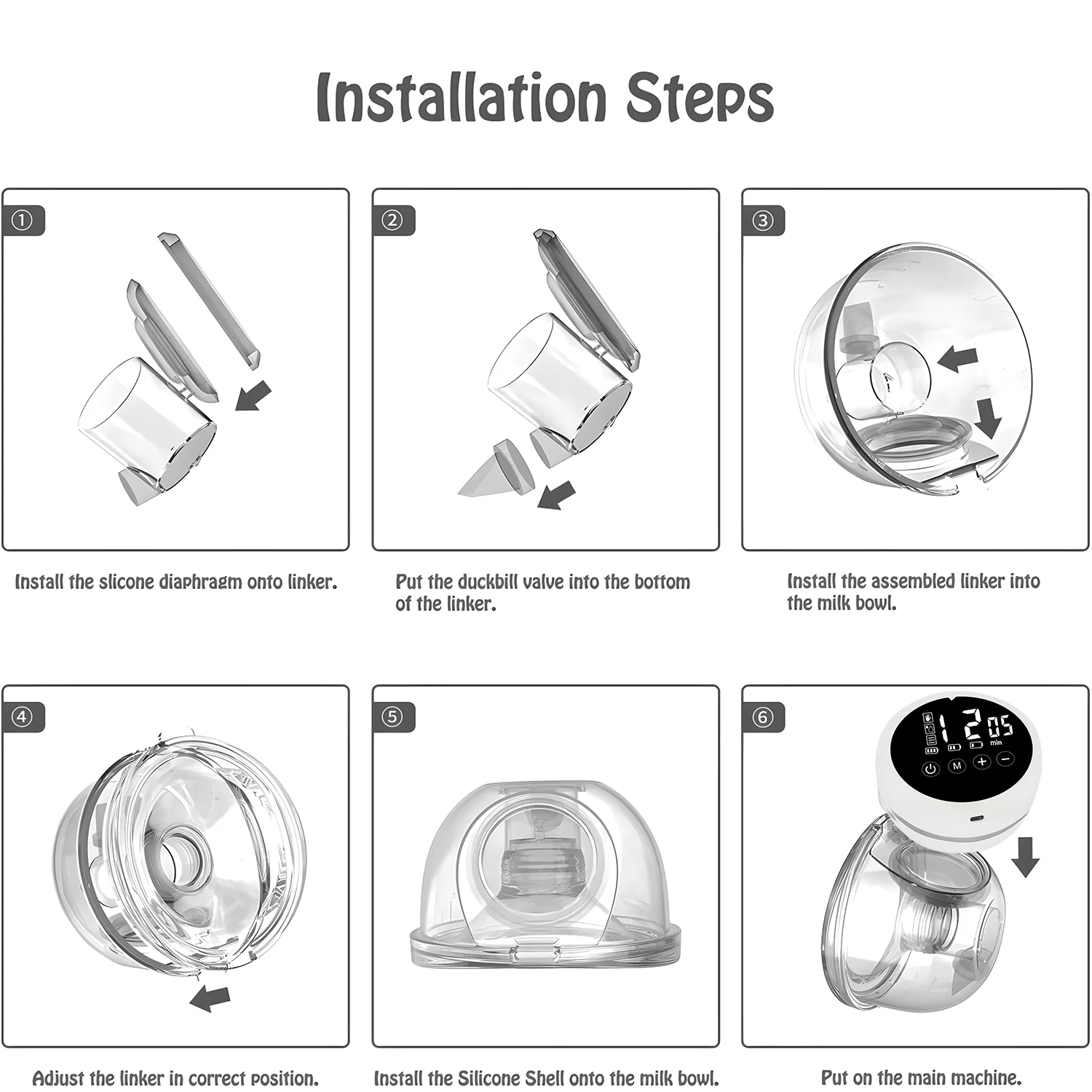 Installation Steps

①

Install the slicone diaphragm onto linker.

②

Put the duckbill valve into the bottom of the linker.

③

Install the assembled linker into the milk bowl.

④

Adjust the linker in correct position.

⑤

Install the Silicone Shell onto the milk bowl.

⑥

1 2 05
min
M + −

Put on the main machine.