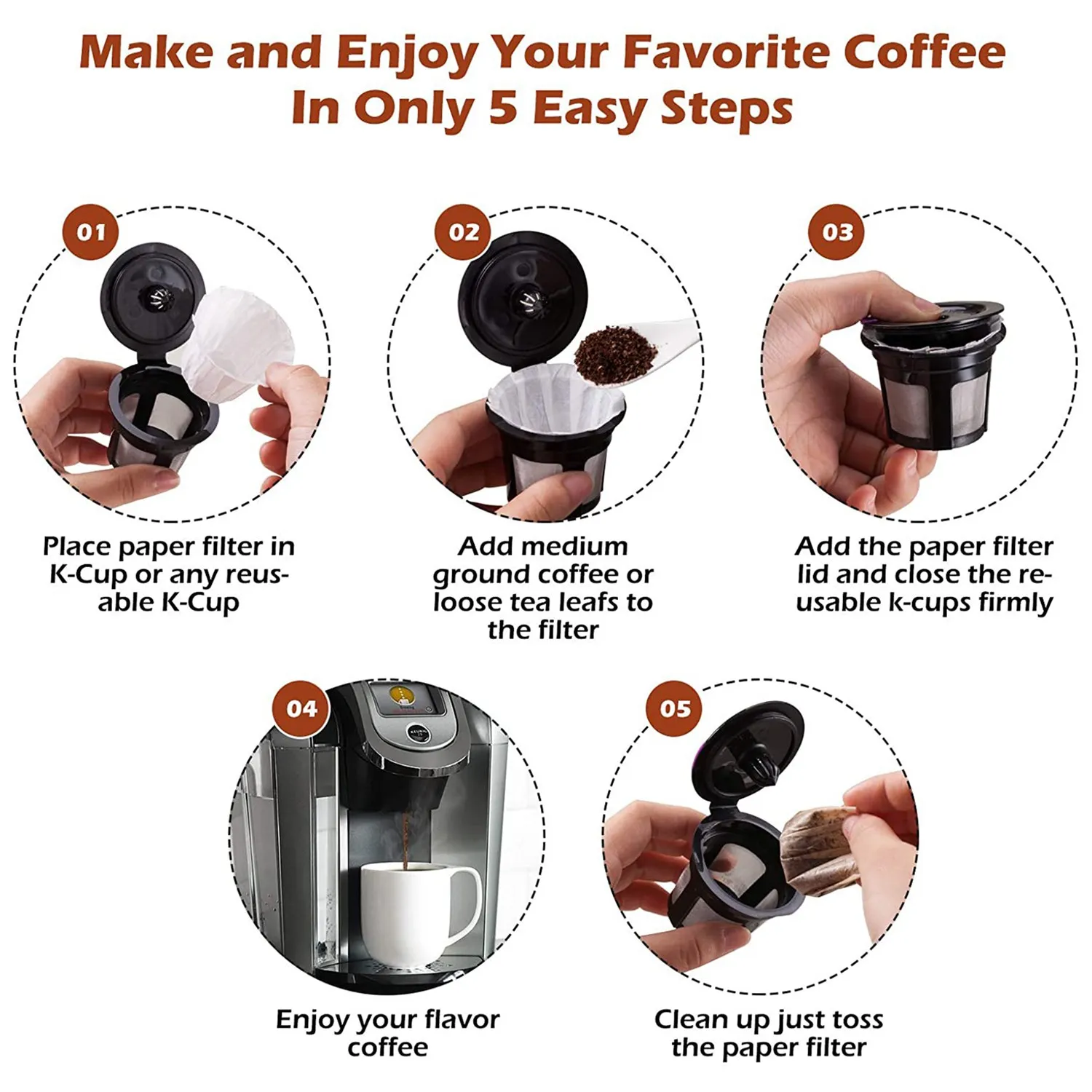 Make and Enjoy Your Favorite Coffee In Only 5 Easy Steps

01

Place paper filter in K-Cup or any reusable K-Cup

02

Add medium ground coffee or loose tea leafs to the filter

03

Add the paper filter lid and close the reusable k-cups firmly

04

KEURIG

Enjoy your flavor coffee

05

Clean up just toss the paper filter