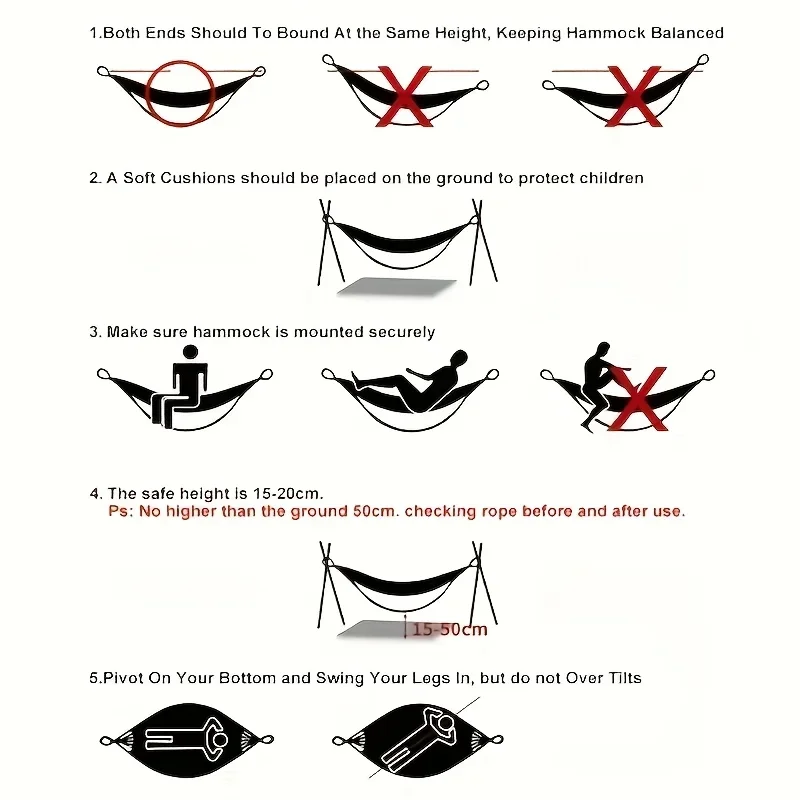 1.Both Ends Should To Bound At the Same Height, Keeping Hammock Balanced

2. A Soft Cushions should be placed on the ground to protect children

3. Make sure hammock is mounted securely

4. The safe height is 15-20cm.
Ps: No higher than the ground 50cm. checking rope before and after use.

15-50cm

5.Pivot On Your Bottom and Swing Your Legs In, but do not Over Tilts