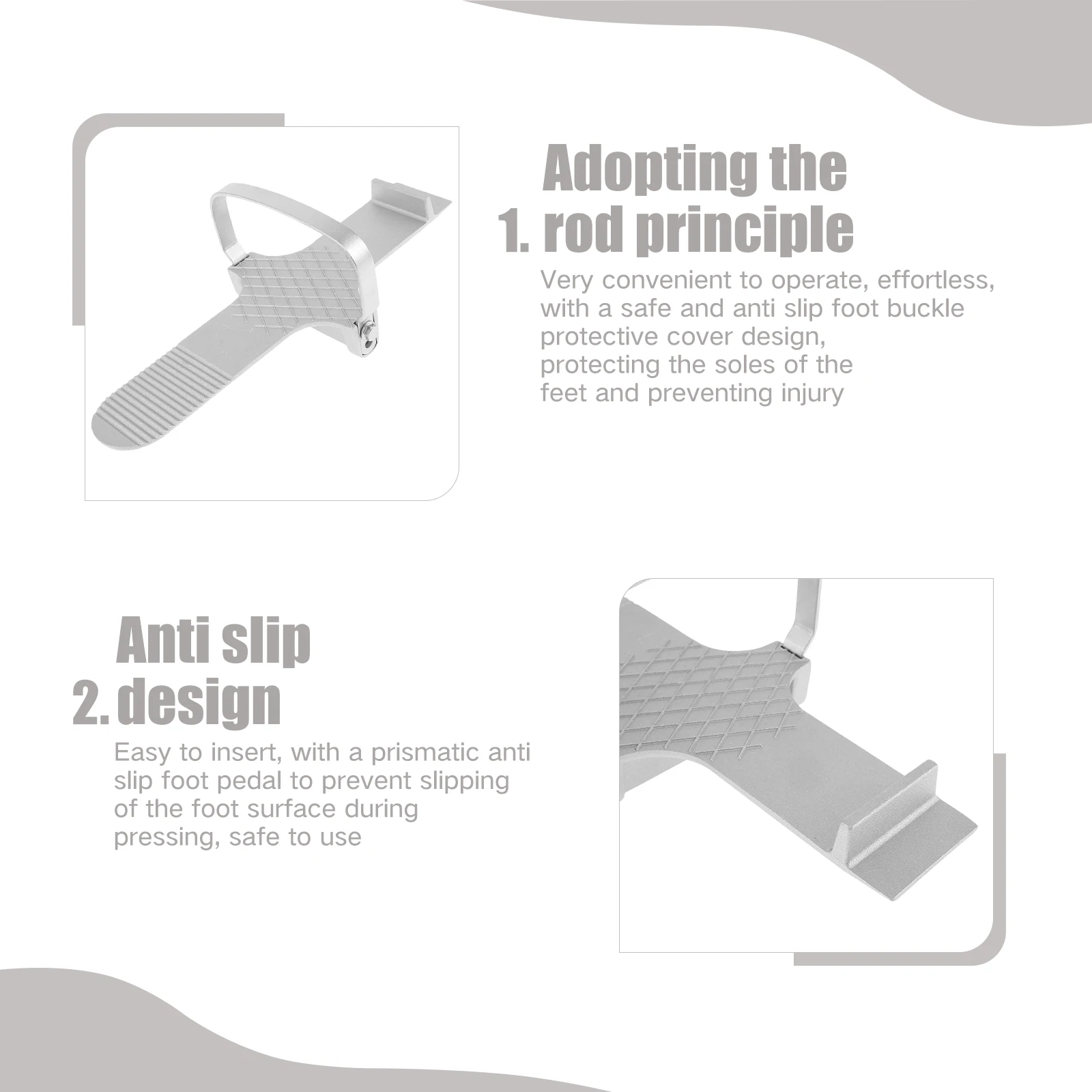 Adopting the
1. rod principle

Very convenient to operate, effortless, with a safe and anti slip foot buckle protective cover design, protecting the soles of the feet and preventing injury

Anti slip
2. design

Easy to insert, with a prismatic anti slip foot pedal to prevent slipping of the foot surface during pressing, safe to use