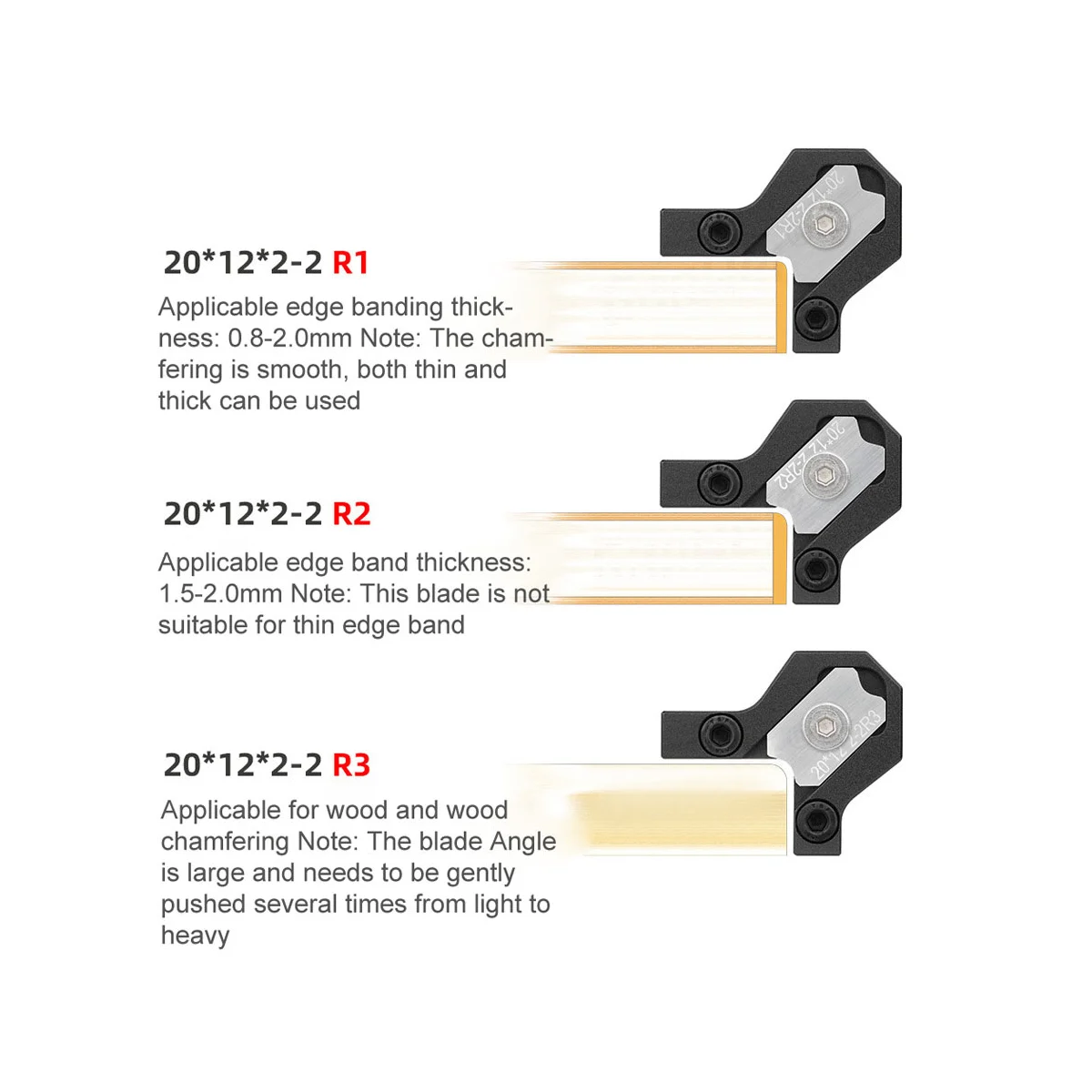 20*12*2-2 R1

Applicable edge banding thickness: 0.8-2.0mm Note: The chamfering is smooth, both thin and thick can be used

20*12*2-2R1

20*12*2-2 R2

Applicable edge band thickness: 1.5-2.0mm Note: This blade is not suitable for thin edge band

20*12*2-2R2

20*12*2-2 R3

Applicable for wood and wood chamfering Note: The blade Angle is large and needs to be gently pushed several times from light to heavy

20*12*2-2R3