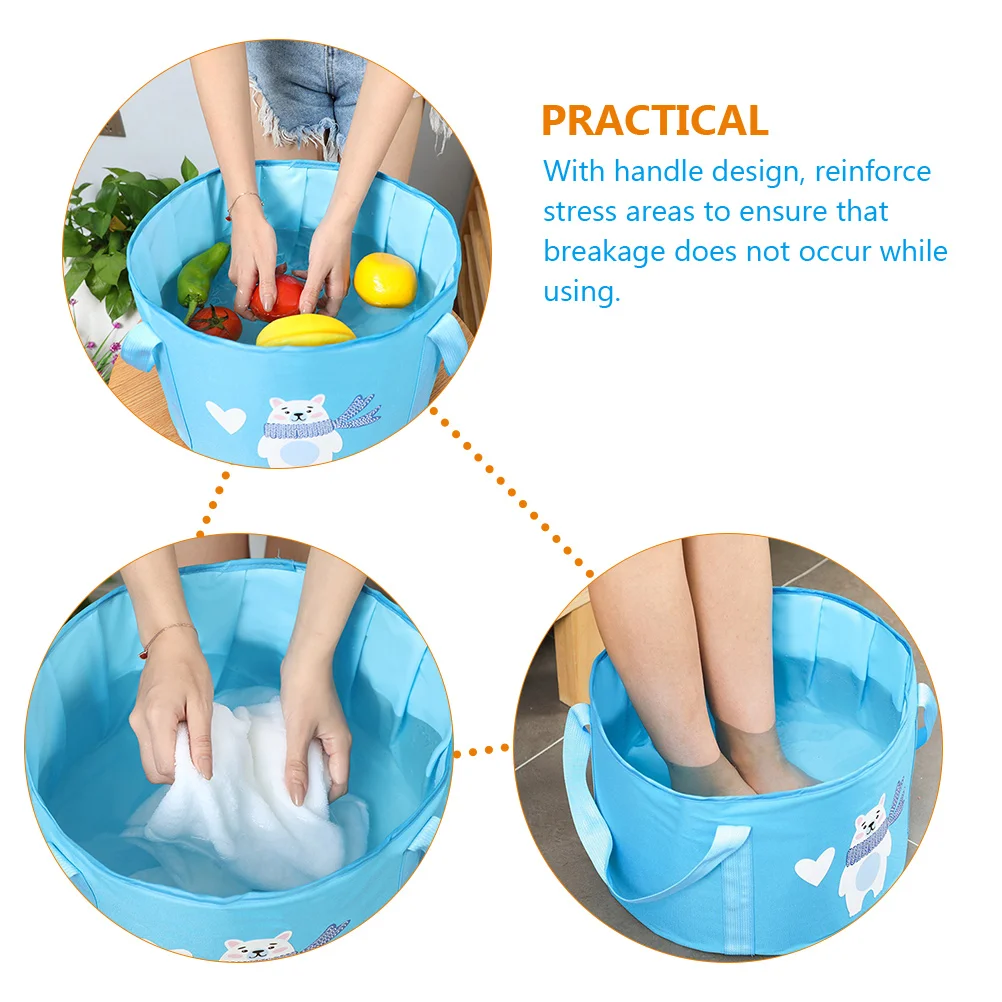 PRACTICAL

With handle design, reinforce stress areas to ensure that breakage does not occur while using.