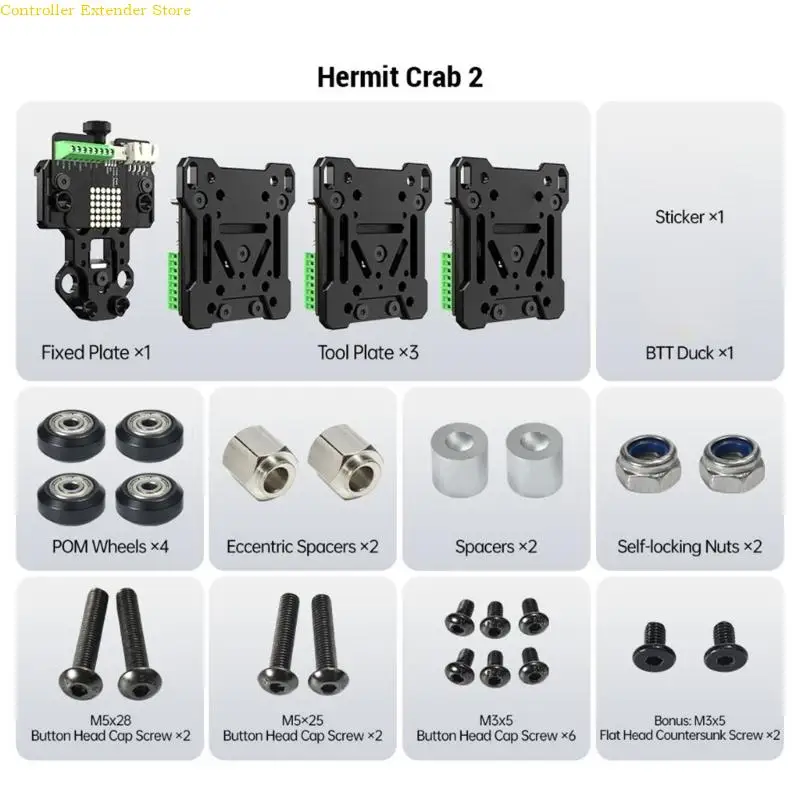 Controller Extender Store

Hermit Crab 2

Fixed Plate ×1

Tool Plate ×3

Sticker ×1

BTT Duck ×1

POM Wheels ×4

Eccentric Spacers ×2

Spacers ×2

Self-locking Nuts ×2

M5x28
Button Head Cap Screw ×2

M5×25
Button Head Cap Screw ×2

M3x5
Button Head Cap Screw ×6

Bonus: M3x5
Flat Head Countersunk Screw ×2