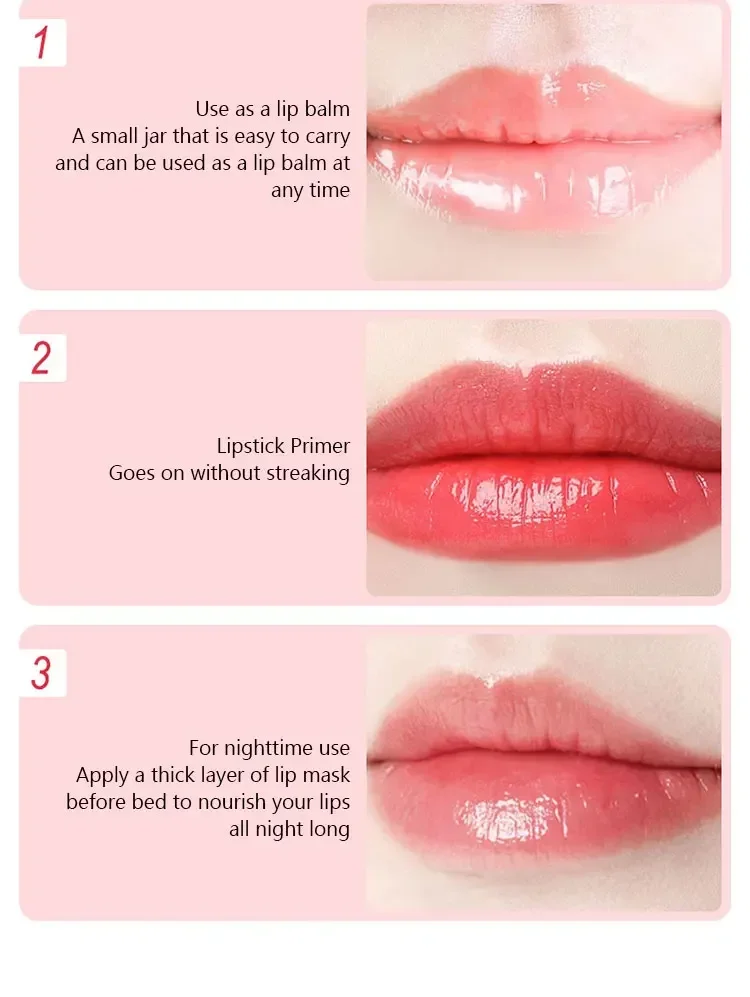 1

Use as a lip balm
A small jar that is easy to carry and can be used as a lip balm at any time

2

Lipstick Primer
Goes on without streaking

3

For nighttime use
Apply a thick layer of lip mask before bed to nourish your lips all night long