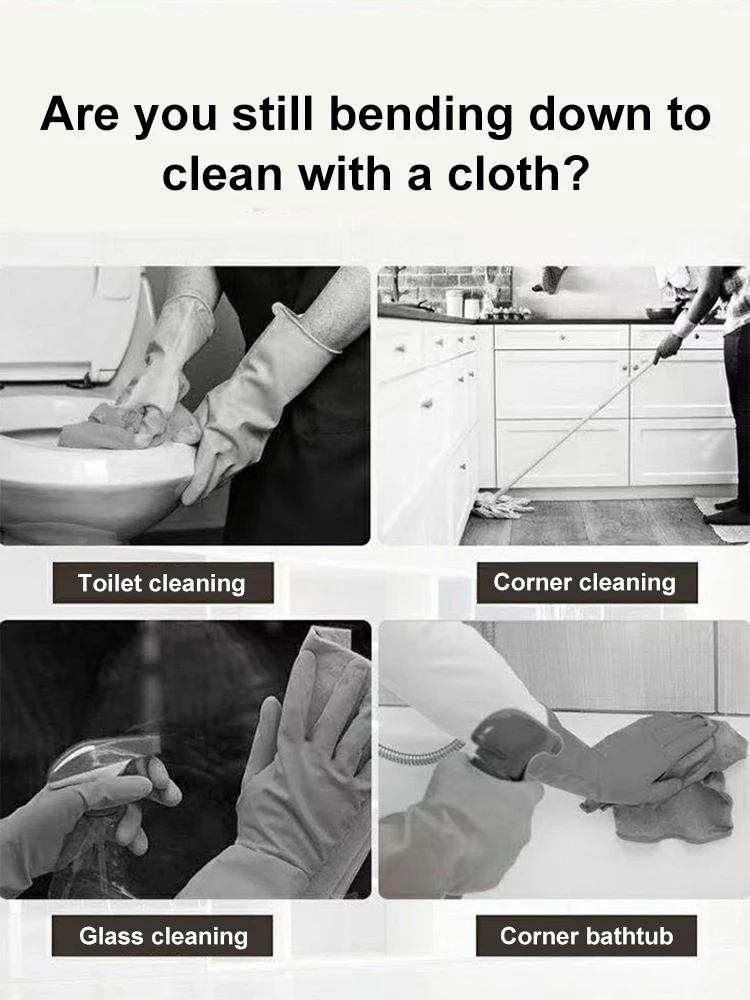 Are you still bending down to clean with a cloth?

Toilet cleaning

Corner cleaning

Glass cleaning

Corner bathtub