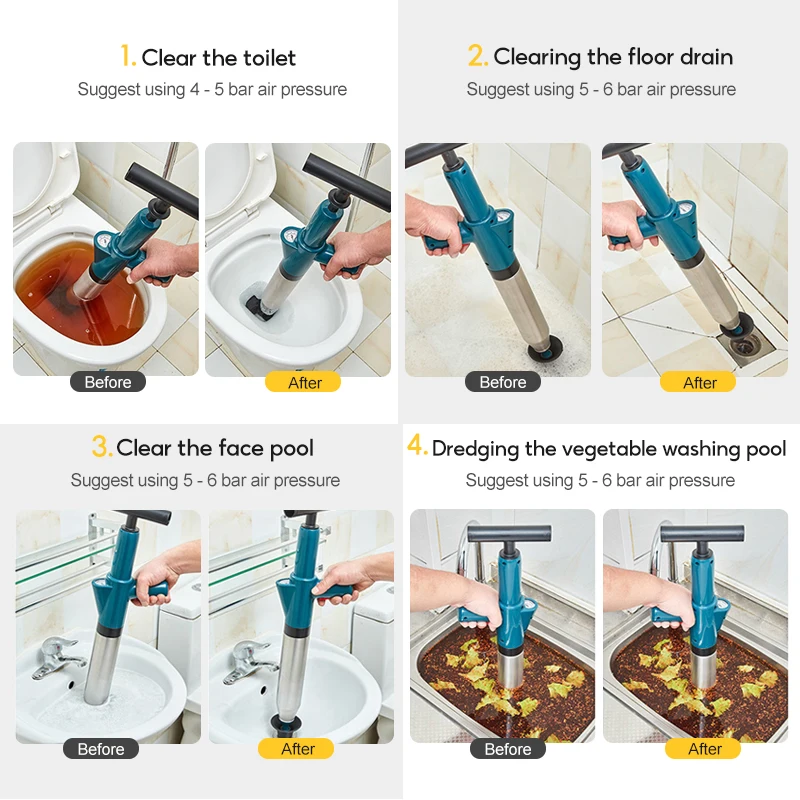 1. Clear the toilet
Suggest using 4 - 5 bar air pressure

Before

After

2. Clearing the floor drain
Suggest using 5 - 6 bar air pressure

Before

After

3. Clear the face pool
Suggest using 5 - 6 bar air pressure

Before

After

4. Dredging the vegetable washing pool
Suggest using 5 - 6 bar air pressure

Before

After