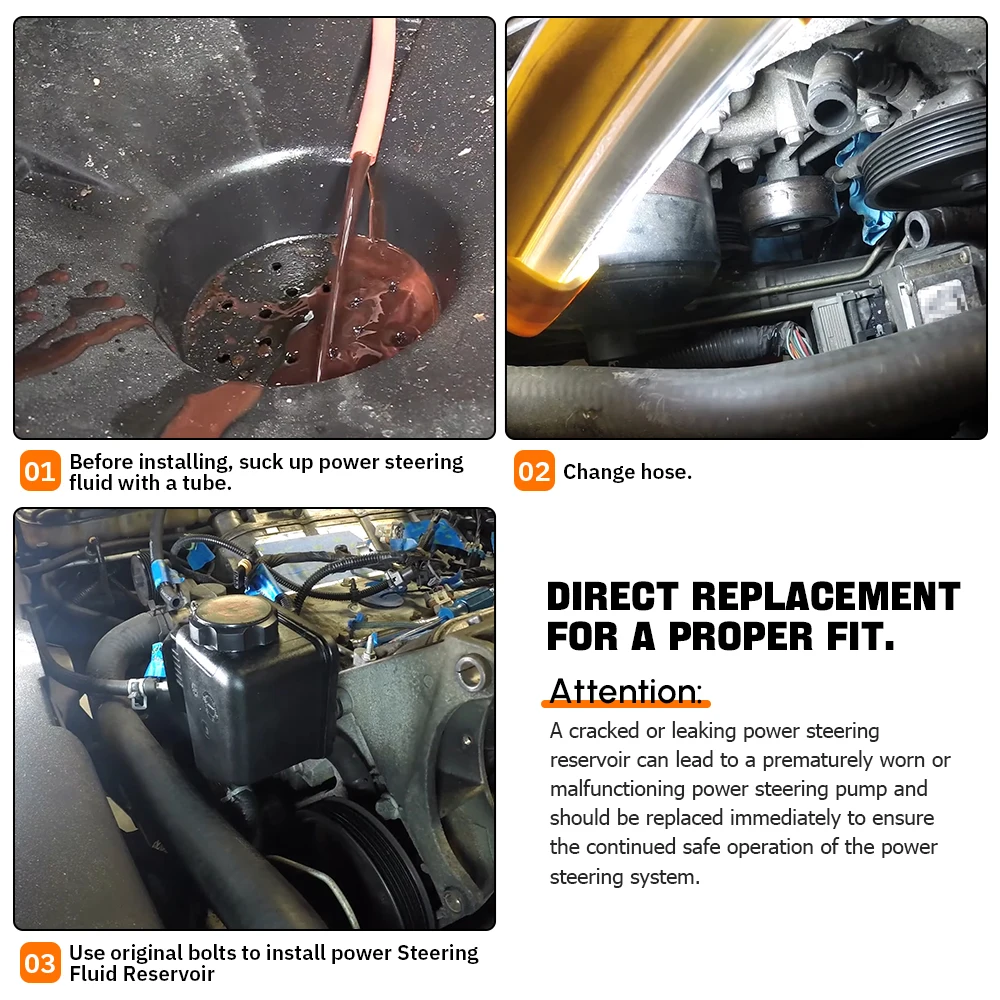 01 Before installing, suck up power steering fluid with a tube.

02 Change hose.

03 Use original bolts to install power Steering Fluid Reservoir

DIRECT REPLACEMENT FOR A PROPER FIT.

Attention:

A cracked or leaking power steering reservoir can lead to a prematurely worn or malfunctioning power steering pump and should be replaced immediately to ensure the continued safe operation of the power steering system.