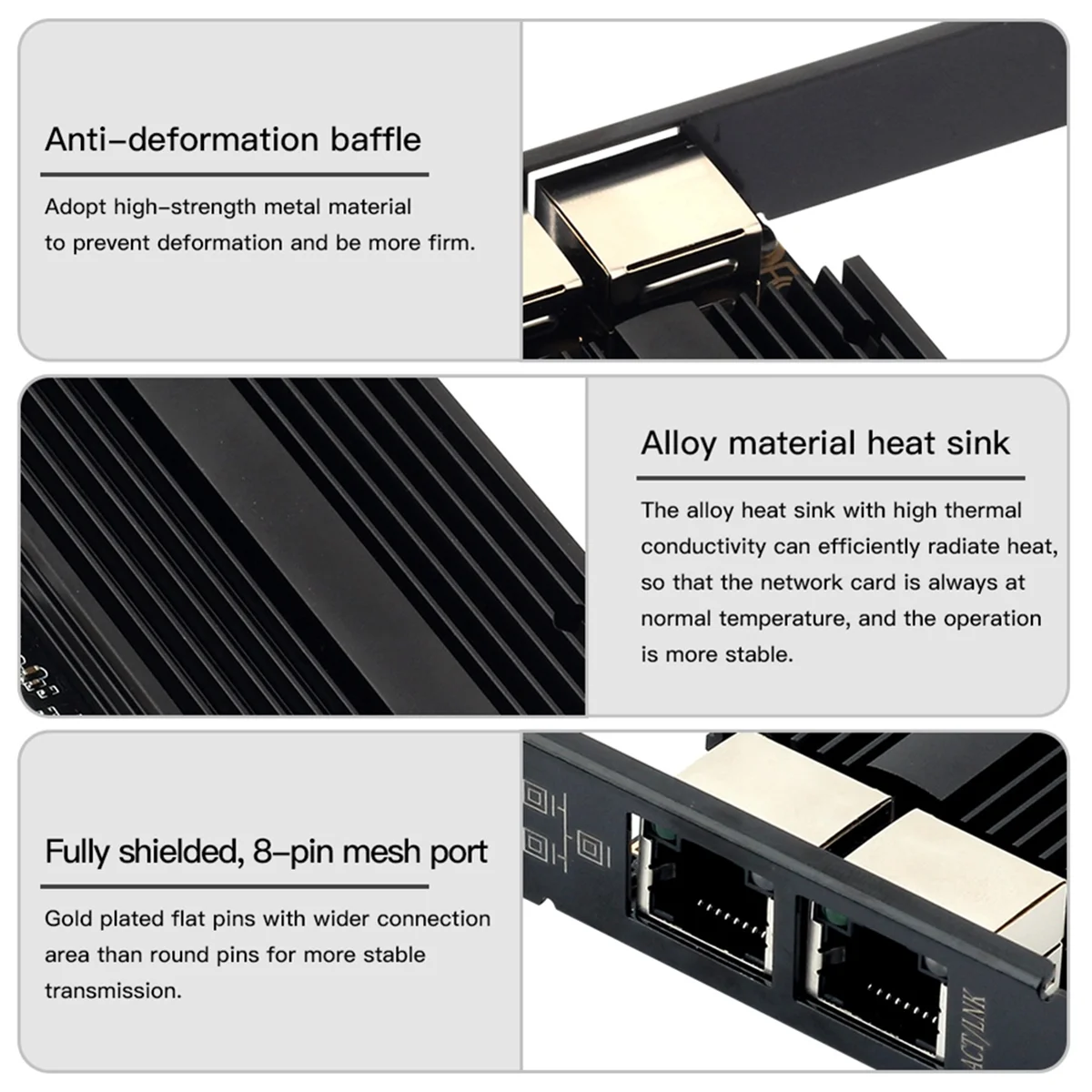 Anti-deformation baffle

Adopt high-strength metal material to prevent deformation and be more firm.

Alloy material heat sink

The alloy heat sink with high thermal conductivity can efficiently radiate heat, so that the network card is always at normal temperature, and the operation is more stable.

Fully shielded, 8-pin mesh port

Gold plated flat pins with wider connection area than round pins for more stable transmission.

ACT/LNK