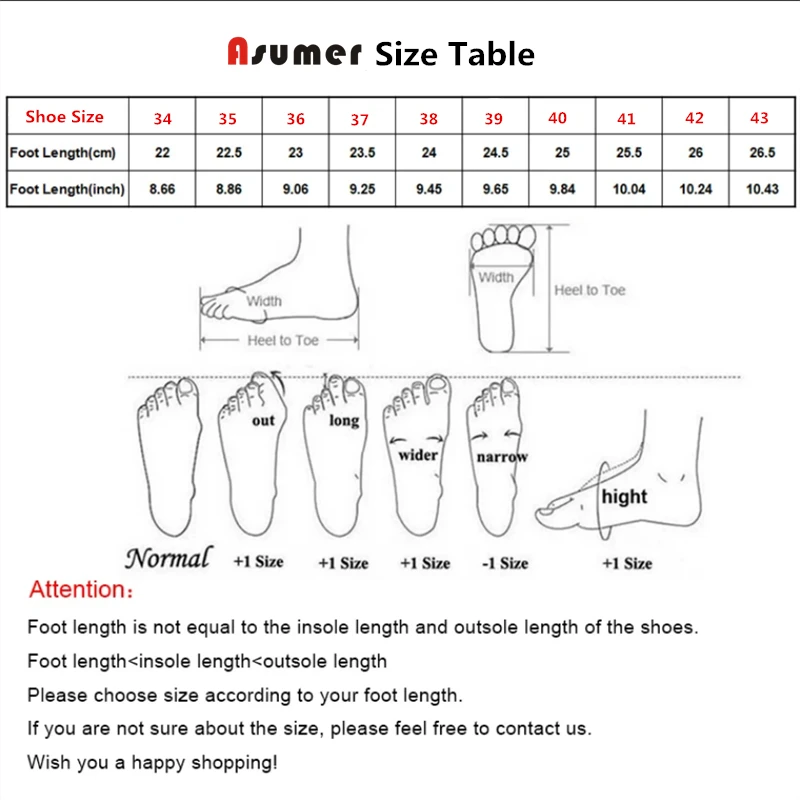 Asumer Size Table

| Shoe Size | 34 | 35 | 36 | 37 | 38 | 39 | 40 | 41 | 42 | 43 |
|---|---|---|---|---|---|---|---|---|---|---|
| Foot Length(cm) | 22 | 22.5 | 23 | 23.5 | 24 | 24.5 | 25 | 25.5 | 26 | 26.5 |
| Foot Length(inch) | 8.66 | 8.86 | 9.06 | 9.25 | 9.45 | 9.65 | 9.84 | 10.04 | 10.24 | 10.43 |

Width
Heel to Toe
Width
Heel to Toe

out
long
wider
narrow
hight

Normal +1 Size +1 Size +1 Size -1 Size +1 Size

Attention:

Foot length is not equal to the insole length and outsole length of the shoes.

Foot length<insole length<outsole length

Please choose size according to your foot length.

If you are not sure about the size, please feel free to contact us.

Wish you a happy shopping!