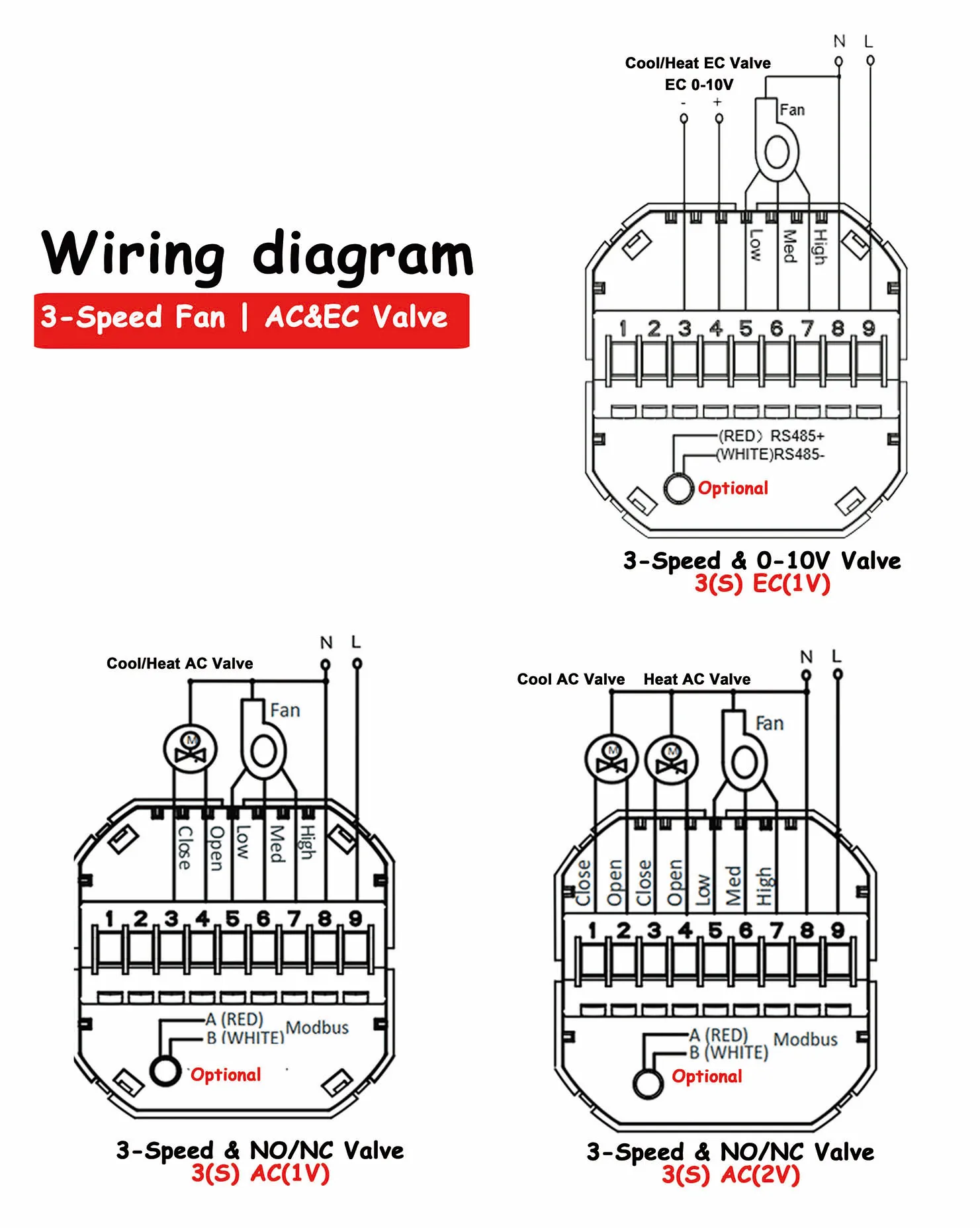 Wiring diagram

3-Speed Fan | AC&EC Valve

N L

Cool/Heat EC Valve
EC 0-10V
- +

Fan

Low Med High

1 2 3 4 5 6 7 8 9

(RED) RS485+
(WHITE)RS485-

Optional

3-Speed & 0-10V Valve
3(S) EC(1V)

N L

Cool/Heat AC Valve

Fan

M

Close Open Low Med High

1 2 3 4 5 6 7 8 9

A (RED)
B (WHITE) Modbus

Optional

3-Speed & NO/NC Valve
3(S) AC(1V)

N L

Cool AC Valve Heat AC Valve

Fan

M M

Close Open Close Open Low Med High

1 2 3 4 5 6 7 8 9

A (RED)
B (WHITE) Modbus

Optional

3-Speed & NO/NC Valve
3(S) AC(2V)